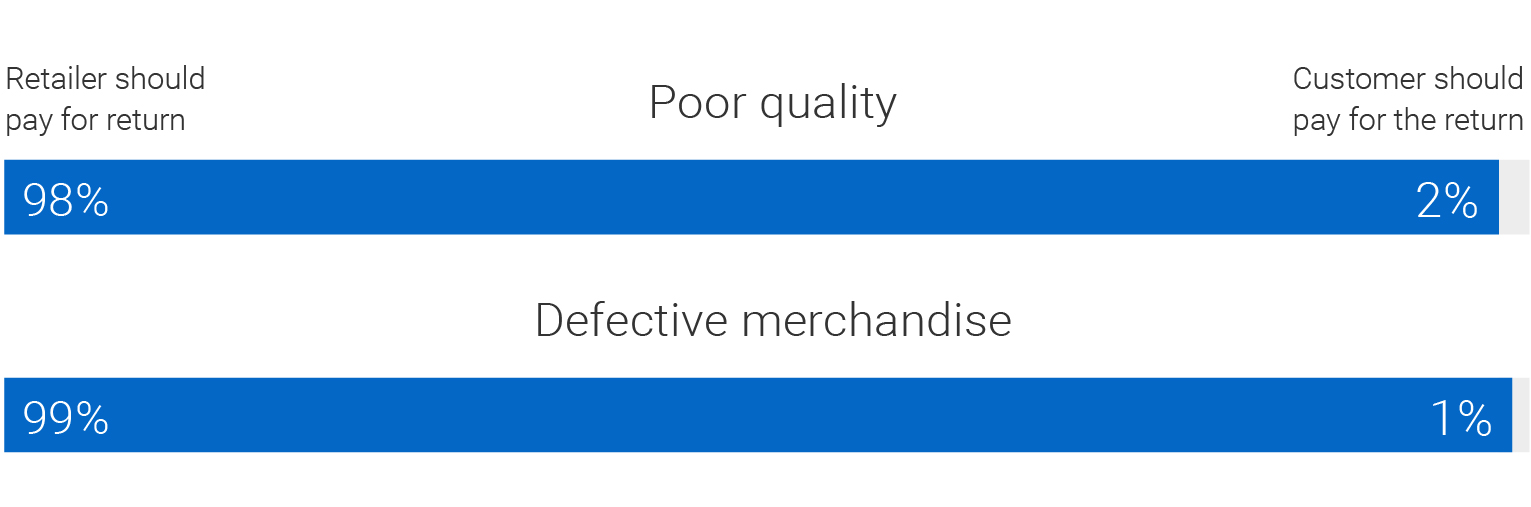 Retailer should pay for return

Poor quality

Customer should pay for the return

98%

2%

Defective merchandise

99%

1%