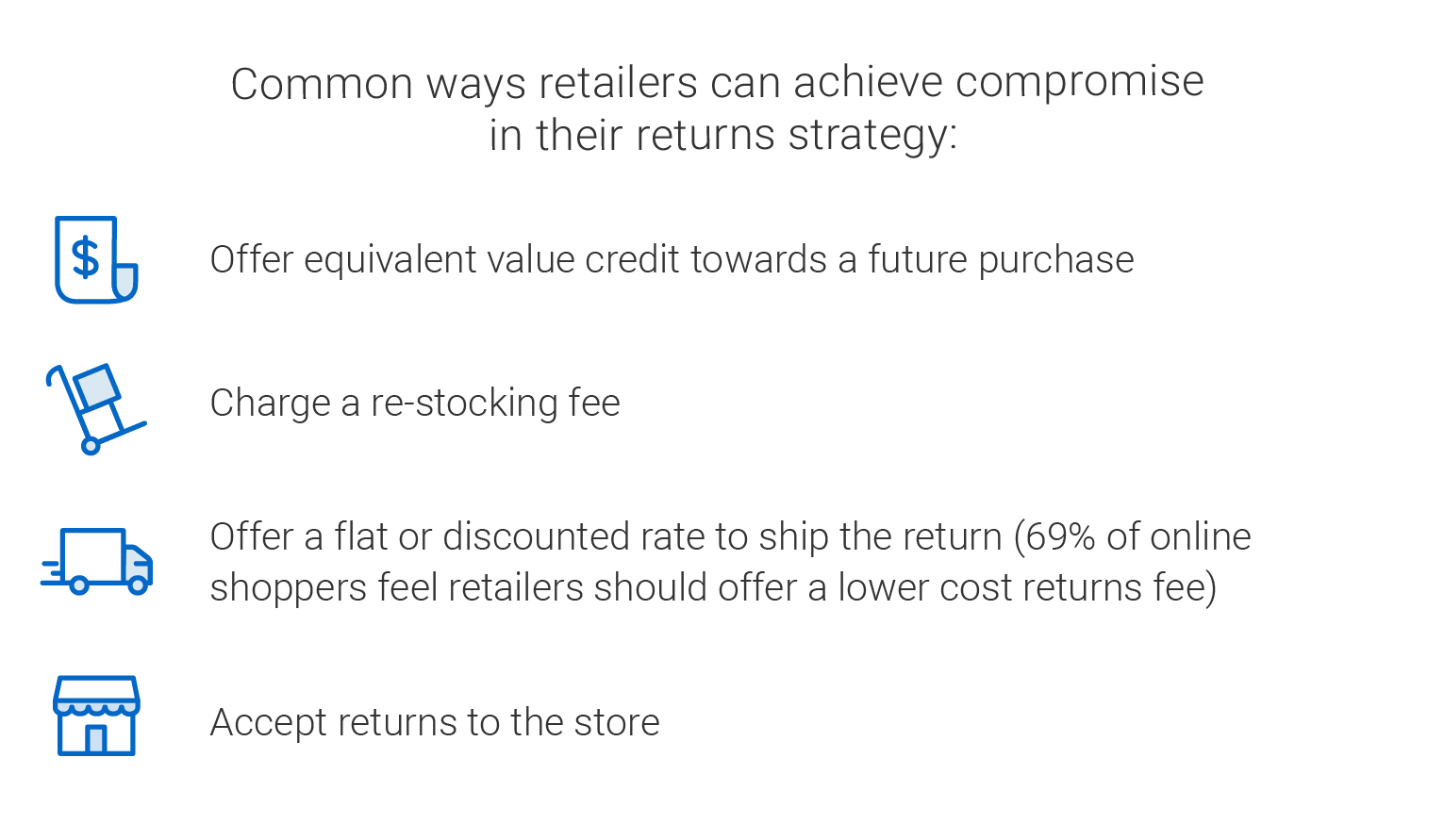 Common ways retailers can achieve compromise in their returns strategy:

$

Offer equivalent value credit towards a future purchase

Charge a re-stocking fee

Offer a flat or discounted rate to ship the return (69% of online shoppers feel retailers should offer a lower cost returns fee)

Accept returns to the store