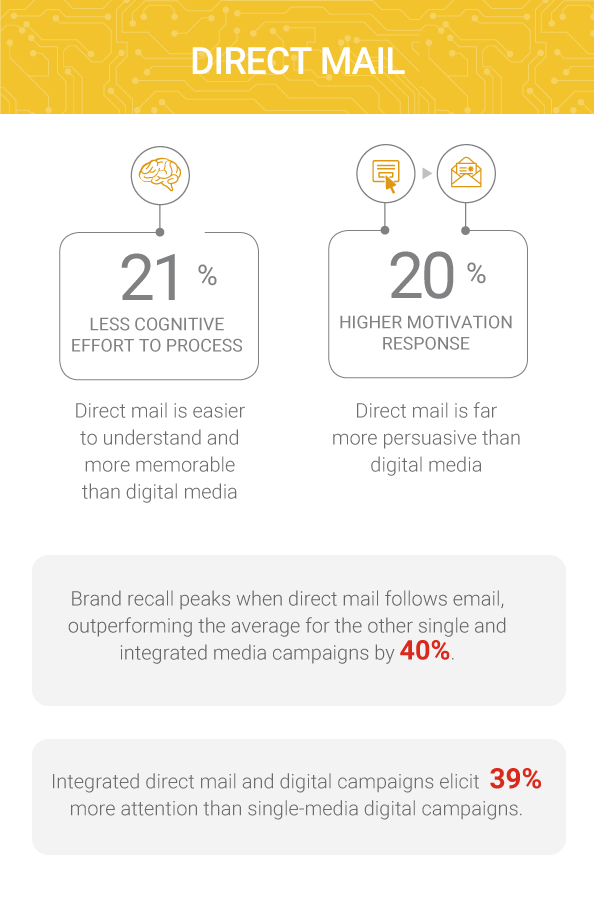 DIRECT MAIL

21 %
LESS COGNITIVE EFFORT TO PROCESS

Direct mail is easier to understand and more memorable than digital media

20 %
HIGHER MOTIVATION RESPONSE

Direct mail is far more persuasive than digital media

Brand recall peaks when direct mail follows email, outperforming the average for the other single and integrated media campaigns by 40%.

Integrated direct mail and digital campaigns elicit 39% more attention than single-media digital campaigns.