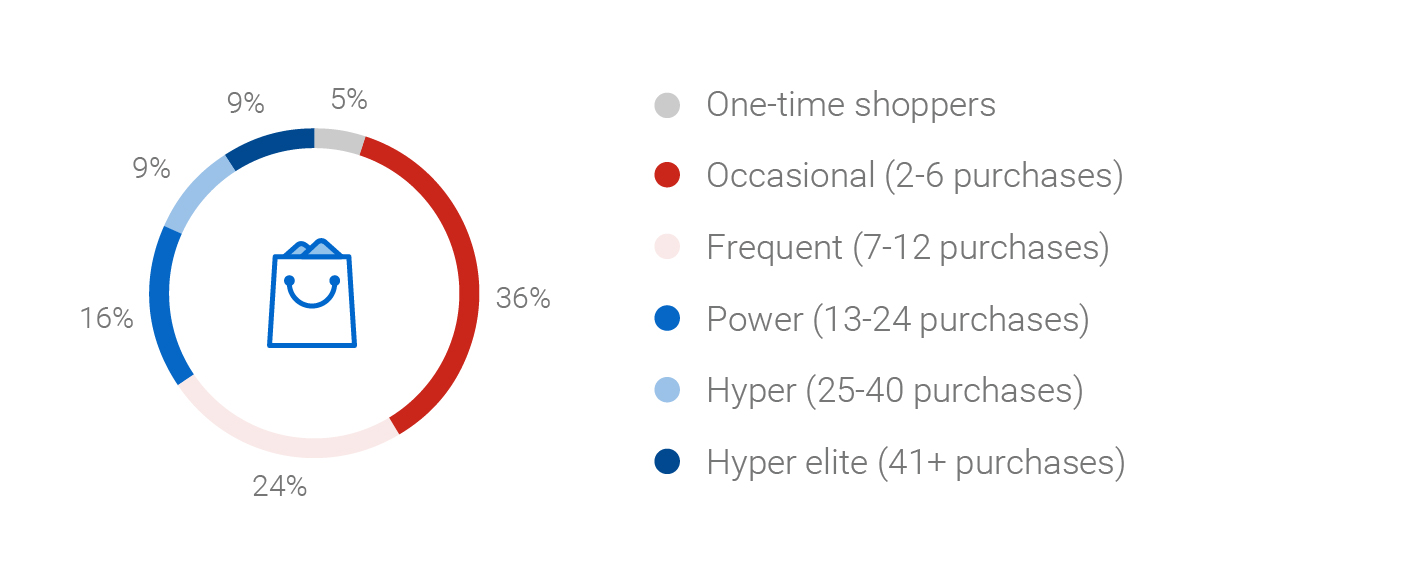 9%
5%
9%
36%
16%
24%

One-time shoppers
Occasional (2-6 purchases)
Frequent (7-12 purchases)
Power (13-24 purchases)
Hyper (25-40 purchases)
Hyper elite (41+ purchases)