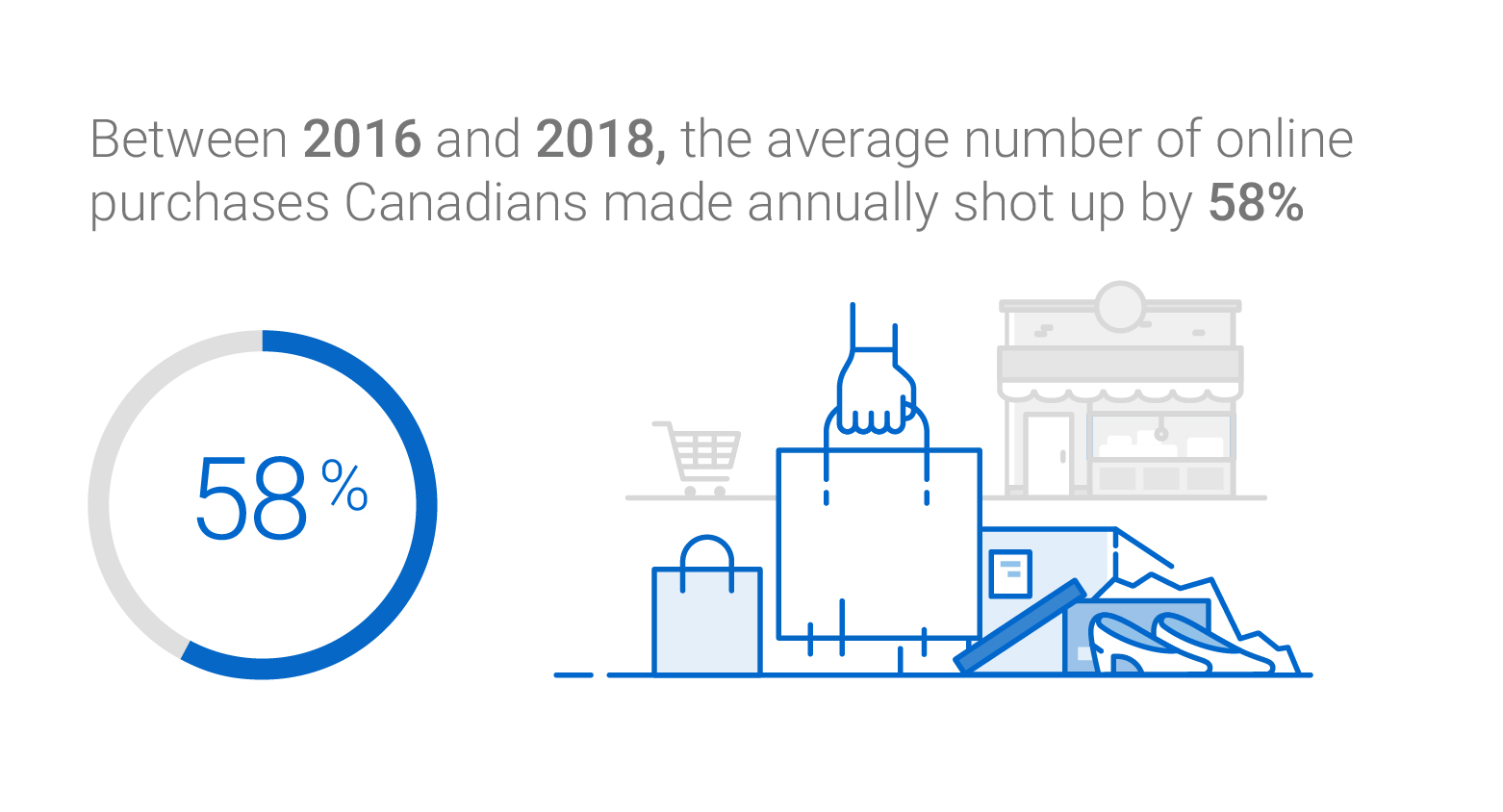 Between 2016 and 2018, the average number of online purchases Canadians made annually shot up by 58%

58%