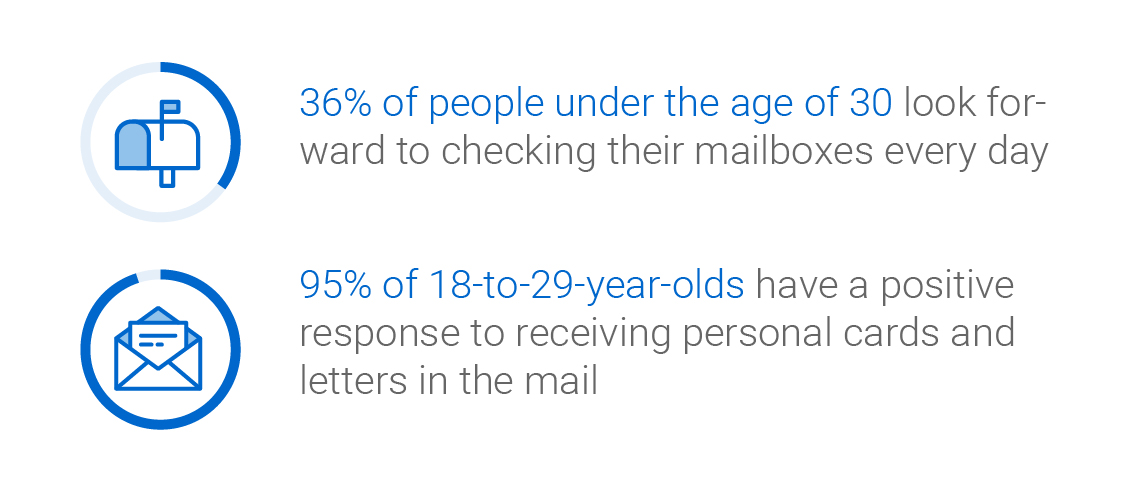 36% of people under the age of 30 look forward to checking their mailboxes every day

95% of 18-to-29-year-olds have a positive response to receiving personal cards and letters in the mail