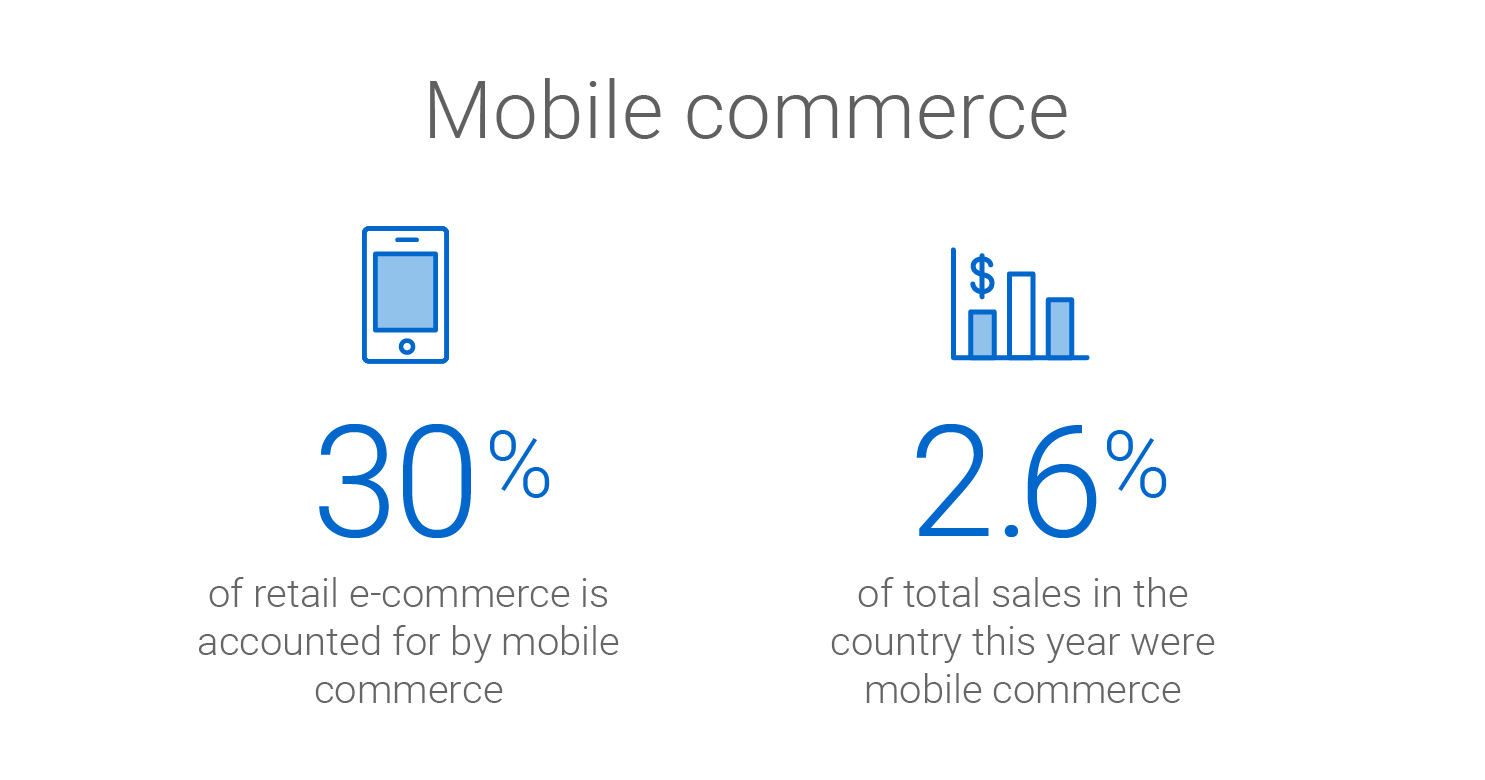 Mobile commerce

$

30%

of retail e-commerce is accounted for by mobile commerce

2.6%

of total sales in the country this year were mobile commerce