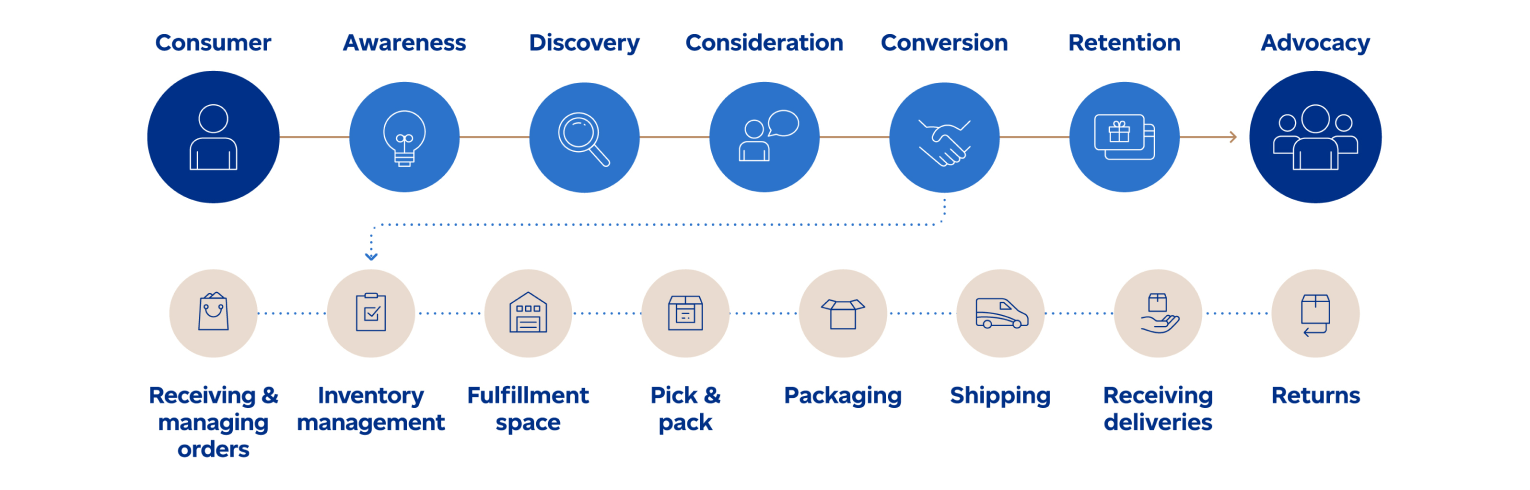 Consumer

Awareness

Discovery

Consideration

Conversion

Retention

Advocacy

Receiving & managing orders

Inventory management

Fulfillment space

Pick & pack

Packaging

Shipping

Receiving deliveries

Returns