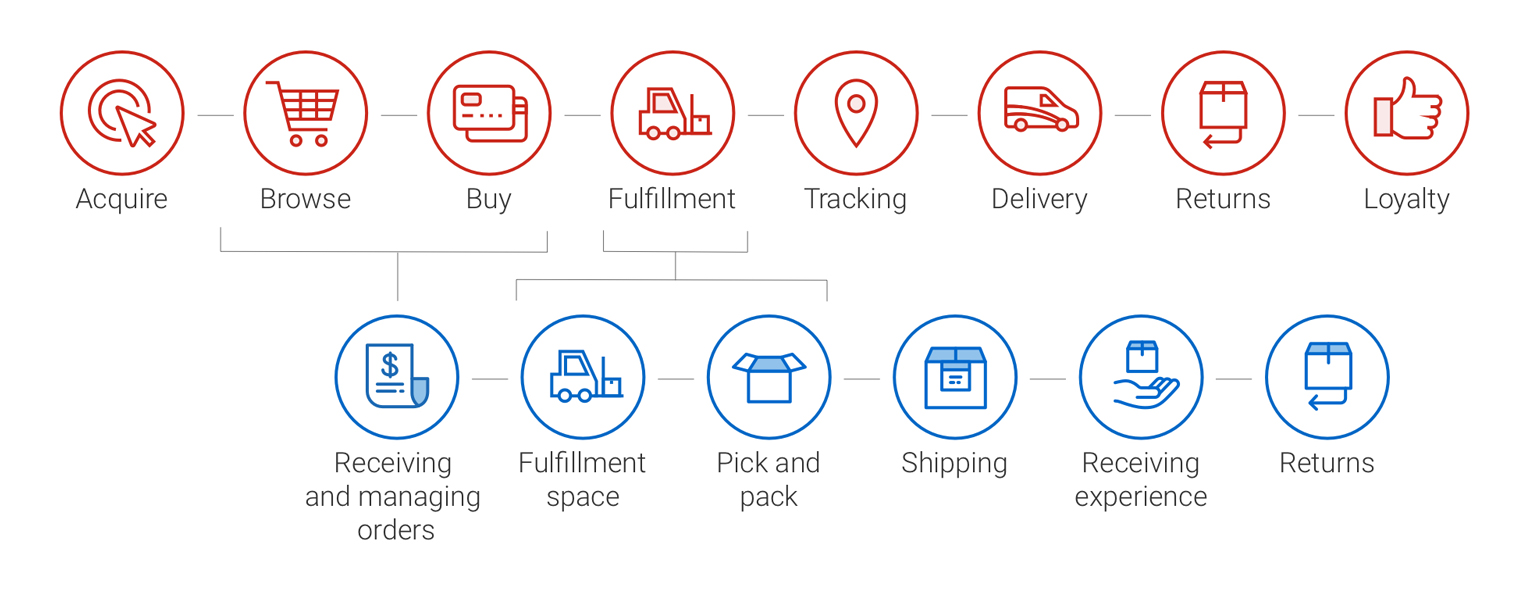 Acquire

Browse

Buy

Fulfillment

Tracking

Delivery

Returns

Loyalty

$

Receiving and managing orders

Fulfillment space

Pick and pack

Shipping

Receiving experience

Returns