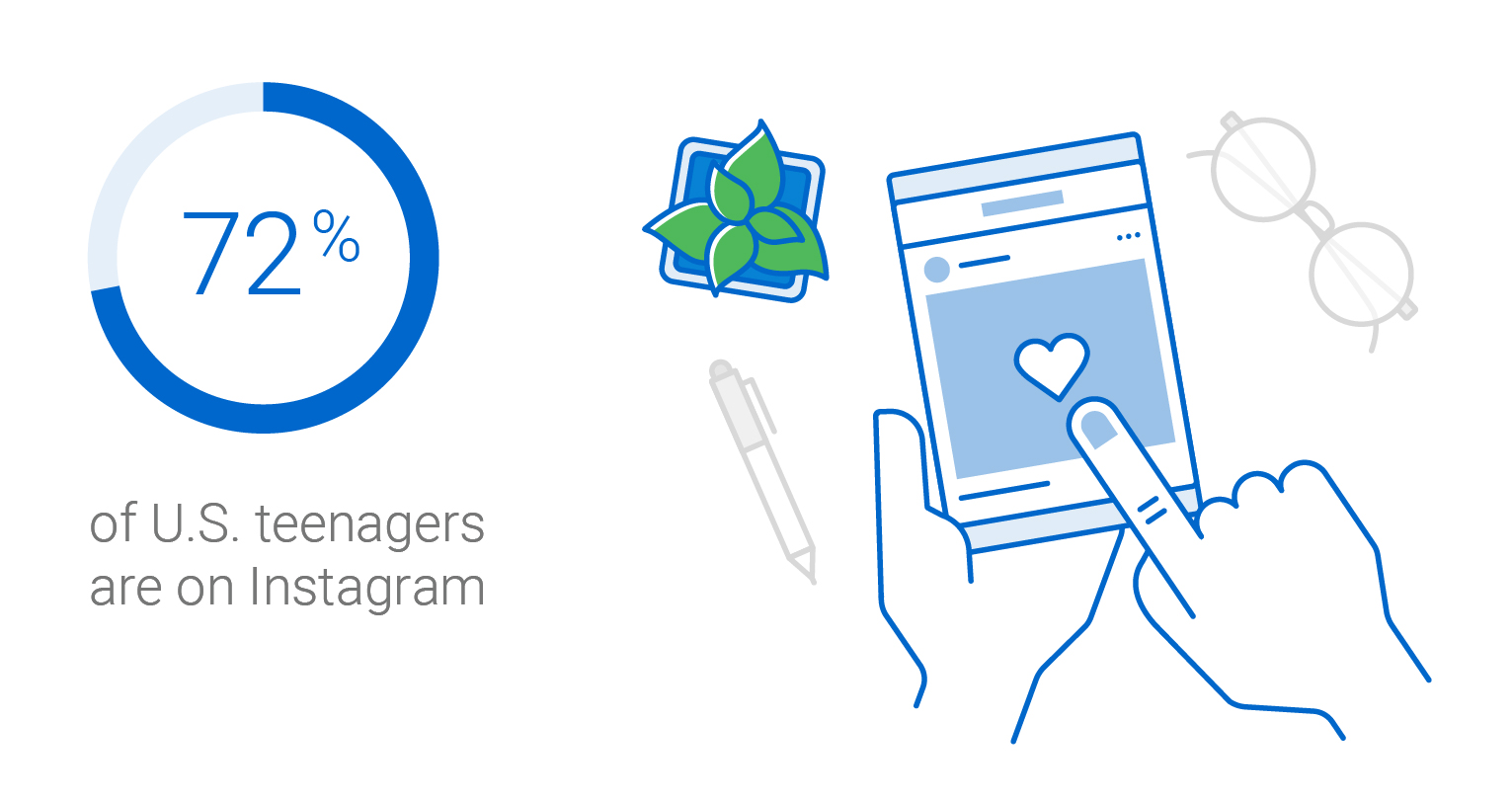 72%

of U.S. teenagers are on Instagram