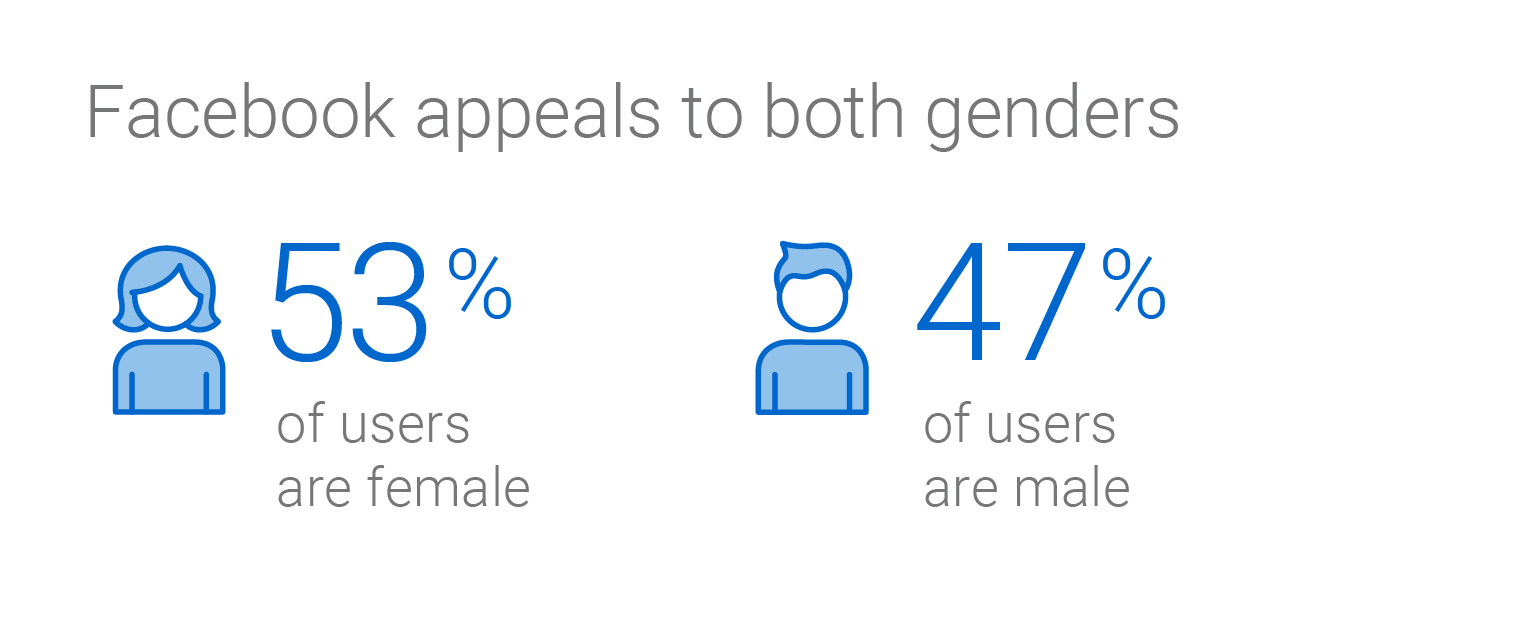 Facebook appeals to both genders

53%
of users are female

47%
of users are male