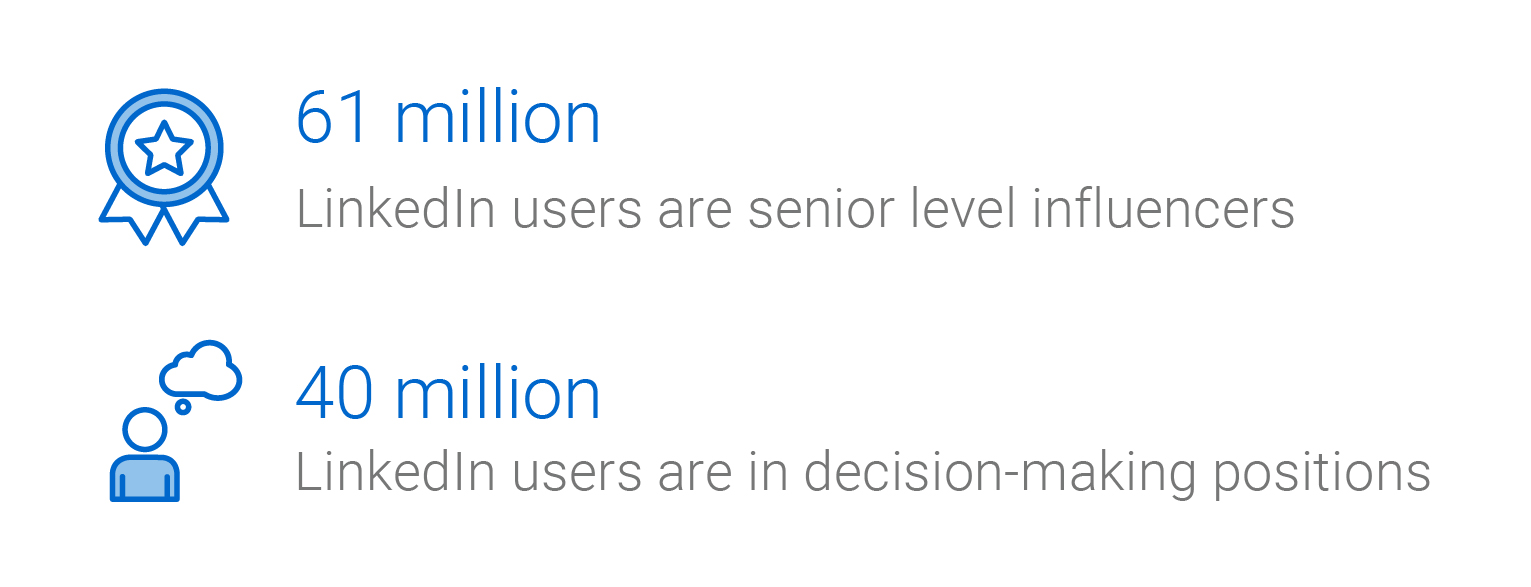 61 million

LinkedIn users are senior level influencers

40 million

LinkedIn users are in decision-making positions