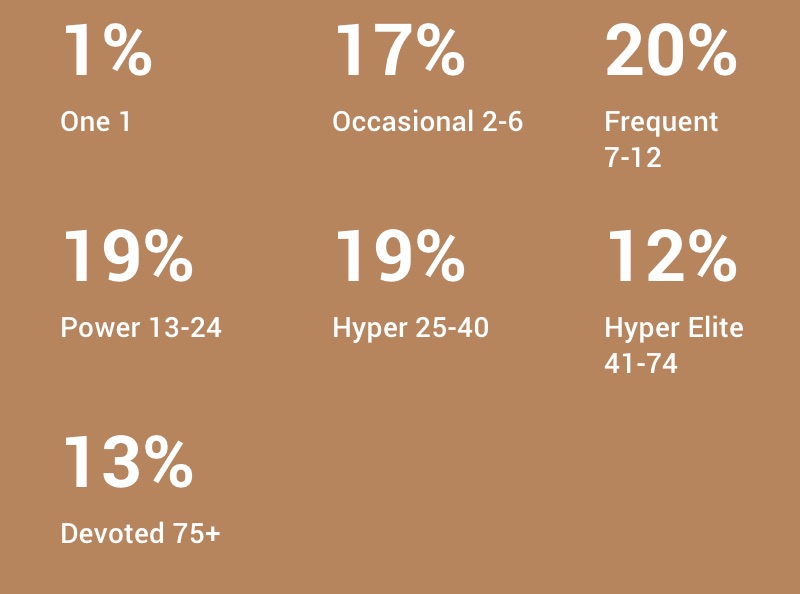 1%

One 1

17%

Occasional 2-6

20%

Frequent 7-12

19%

Power 13-24

19%

Hyper 25-40

12%

Hyper Elite 41-74

13%

Devoted 75+