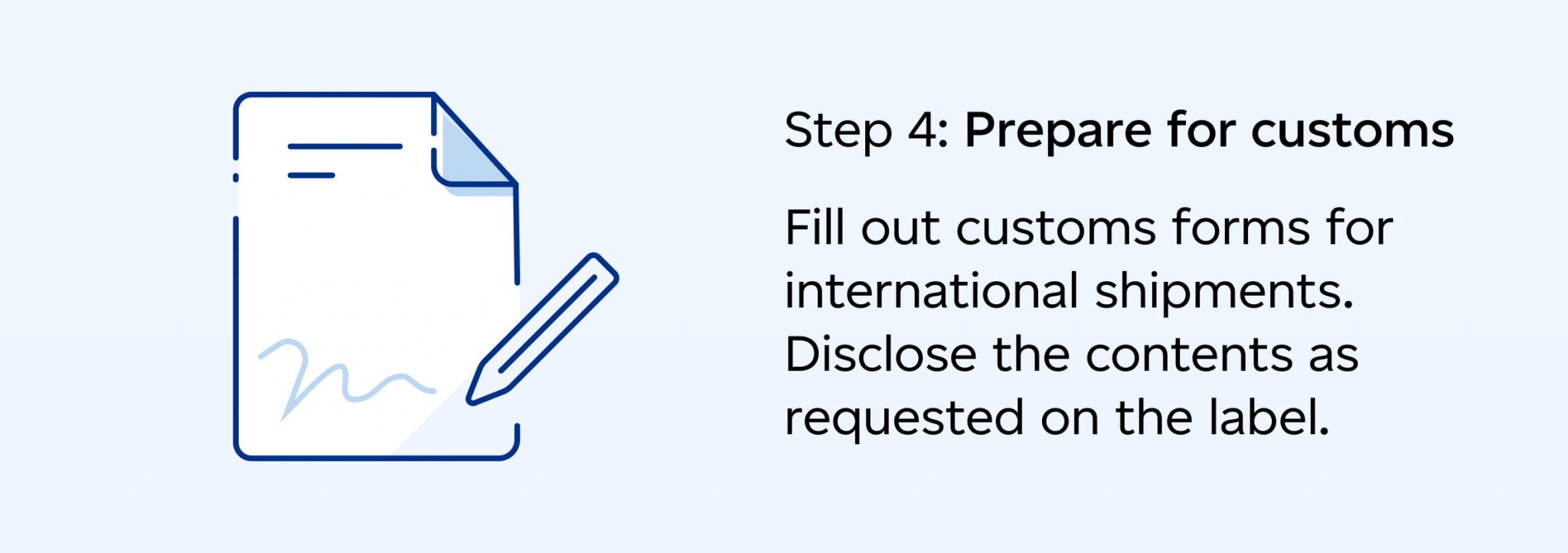 Step 4: Prepare for customs

Fill out customs forms for international shipments. Disclose the contents as requested on the label.