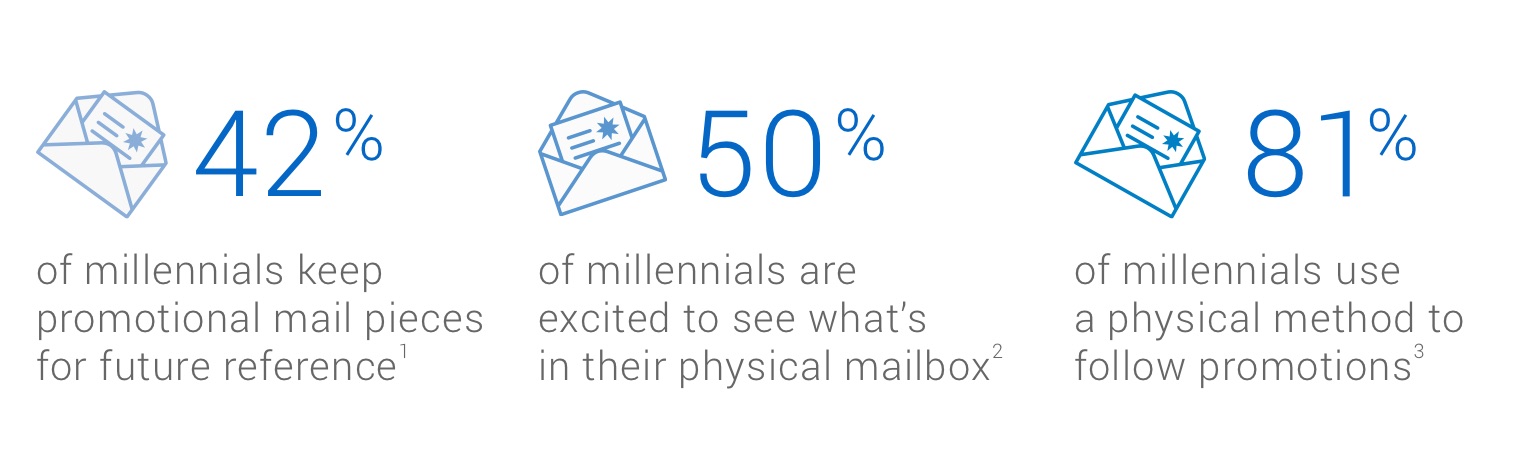 42%

of millennials keep promotional mail pieces for future reference$^1$

50%

of millennials are excited to see what's in their physical mailbox$^2$

81%

of millennials use a physical method to follow promotions$^3$