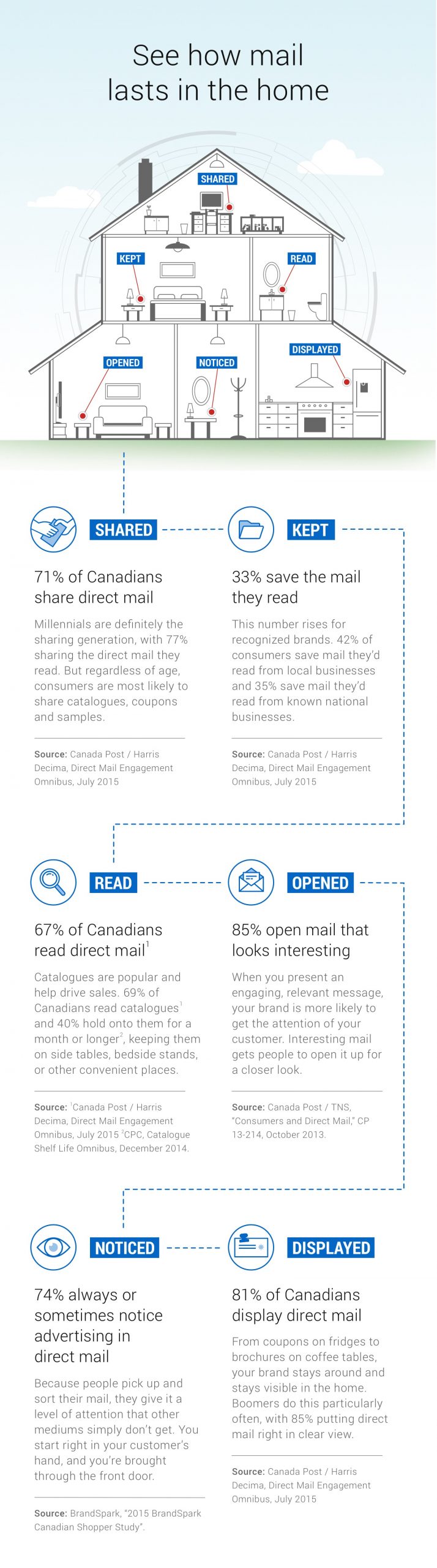 See how mail lasts in the home

SHARED

KEPT

READ

OPENED

NOTICED

DISPLAYED

SHARED

71% of Canadians share direct mail

Millennials are definitely the sharing generation, with 77% sharing the direct mail they read. But regardless of age, consumers are most likely to share catalogues, coupons and samples.

Source: Canada Post / Harris Decima, Direct Mail Engagement Omnibus, July 2015

KEPT

33% save the mail they read

This number rises for recognized brands. 42% of consumers save mail they'd read from local businesses and 35% save mail they'd read from known national businesses.

Source: Canada Post / Harris Decima, Direct Mail Engagement Omnibus, July 2015

READ

67% of Canadians read direct mail$^1$

Catalogues are popular and help drive sales. 69% of Canadians read catalogues$^1$ and 40% hold onto them for a month or longer$^2$, keeping them on side tables, bedside stands, or other convenient places.

Source: $^1$Canada Post / Harris Decima, Direct Mail Engagement Omnibus, July 2015 $^2$CPC, Catalogue Shelf Life Omnibus, December 2014.

OPENED

85% open mail that looks interesting

When you present an engaging, relevant message, your brand is more likely to get the attention of your customer. Interesting mail gets people to open it up for a closer look.

Source: Canada Post / TNS, "Consumers and Direct Mail," CP 13-214, October 2013.

NOTICED

74% always or sometimes notice advertising in direct mail

Because people pick up and sort their mail, they give it a level of attention that other mediums simply don't get. You start right in your customer's hand, and you're brought through the front door.

Source: BrandSpark, "2015 BrandSpark Canadian Shopper Study".

DISPLAYED

81% of Canadians display direct mail

From coupons on fridges to brochures on coffee tables, your brand stays around and stays visible in the home. Boomers do this particularly often, with 85% putting direct mail right in clear view.

Source: Canada Post / Harris Decima, Direct Mail Engagement Omnibus, July 2015