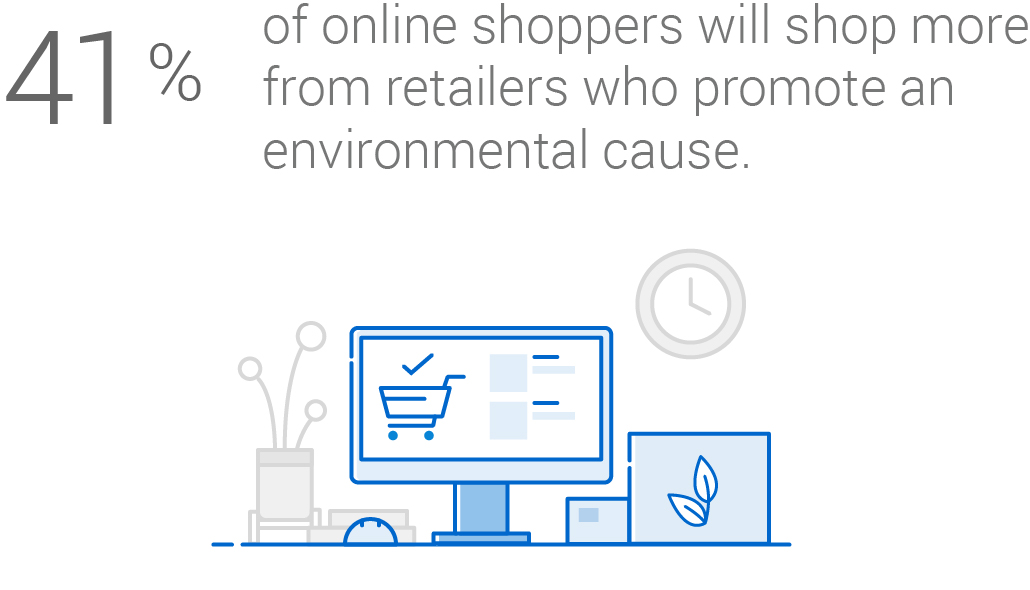 41 %

of online shoppers will shop more from retailers who promote an environmental cause.