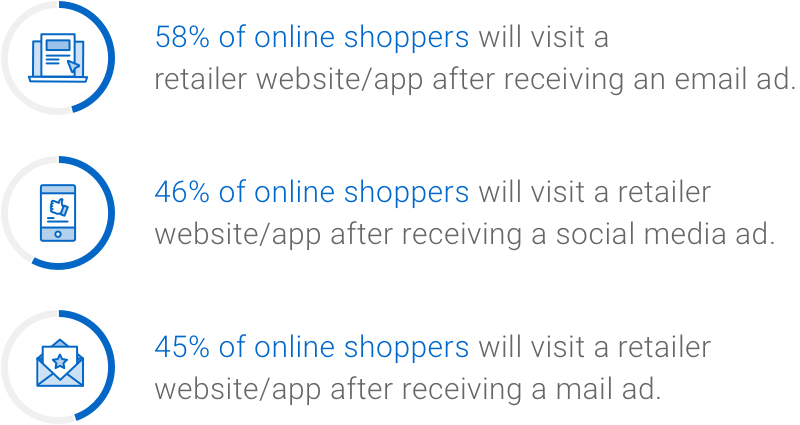 58% of online shoppers will visit a retailer website/app after receiving an email ad.

46% of online shoppers will visit a retailer website/app after receiving a social media ad.

45% of online shoppers will visit a retailer website/app after receiving a mail ad.