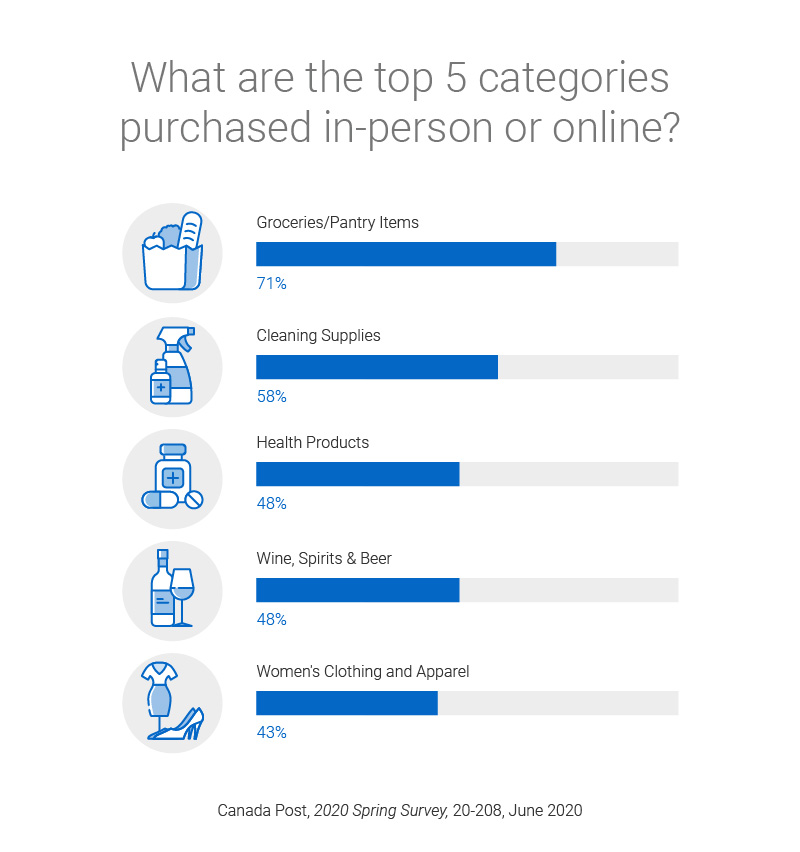 What are the top 5 categories purchased in-person or online?

Groceries/Pantry Items
71%

Cleaning Supplies
58%

Health Products
48%

Wine, Spirits & Beer
48%

Women's Clothing and Apparel
43%

Canada Post, 2020 Spring Survey, 20-208, June 2020