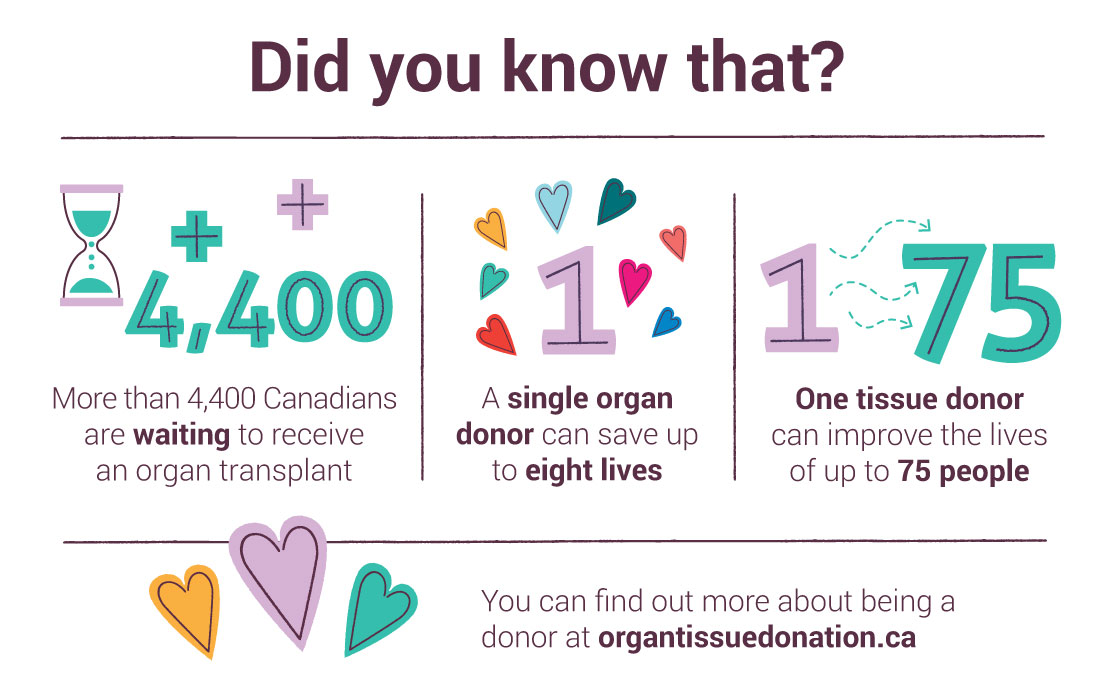 Did you know that?

4,400

More than 4,400 Canadians are waiting to receive an organ transplant

1

A single organ donor can save up to eight lives

1 75

One tissue donor can improve the lives of up to 75 people

You can find out more about being a donor at organtissuedonation.ca