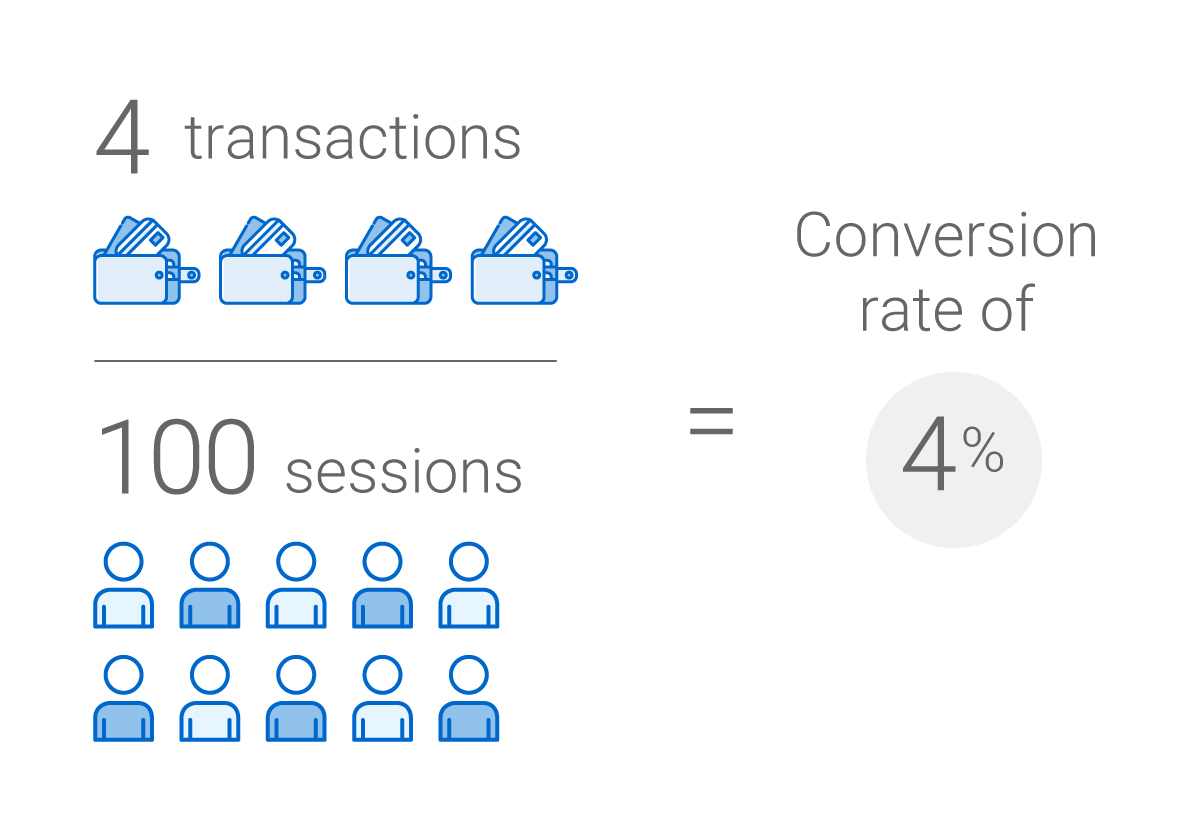 4 transactions

100 sessions

=

Conversion rate of

4%