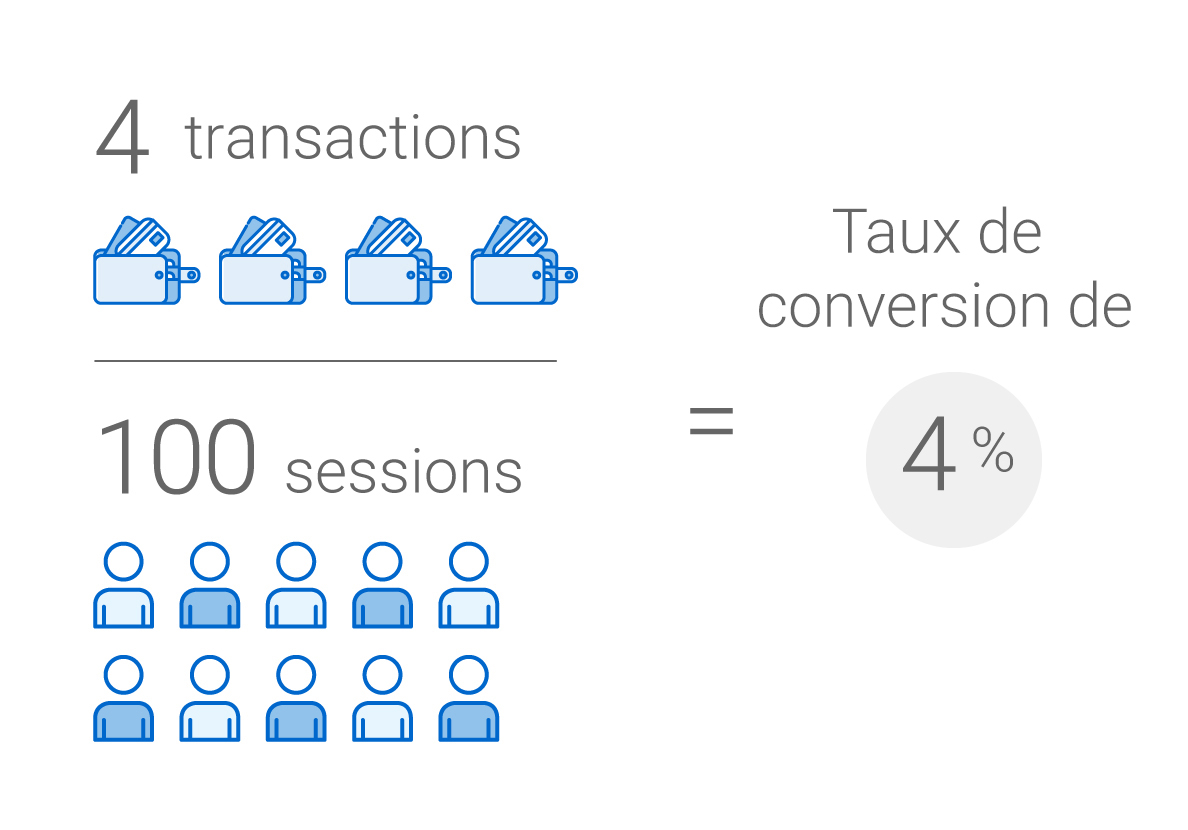 4 transactions

100 sessions

=

Taux de conversion de

4 %