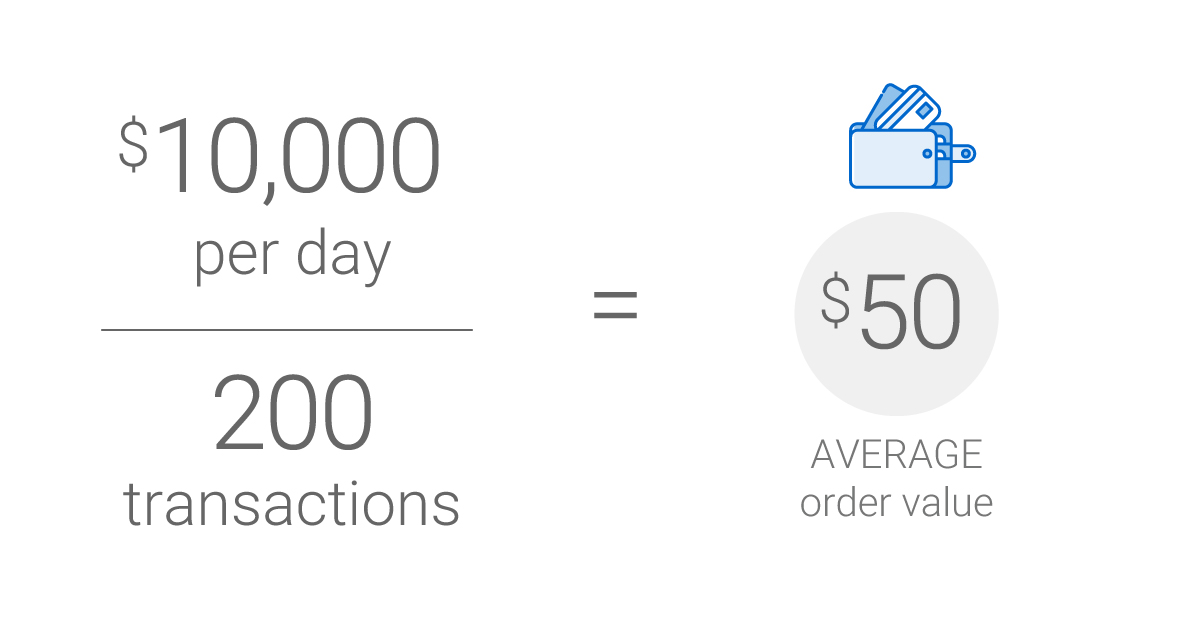 $10,000
per day

200
transactions

=

$50

AVERAGE
order value