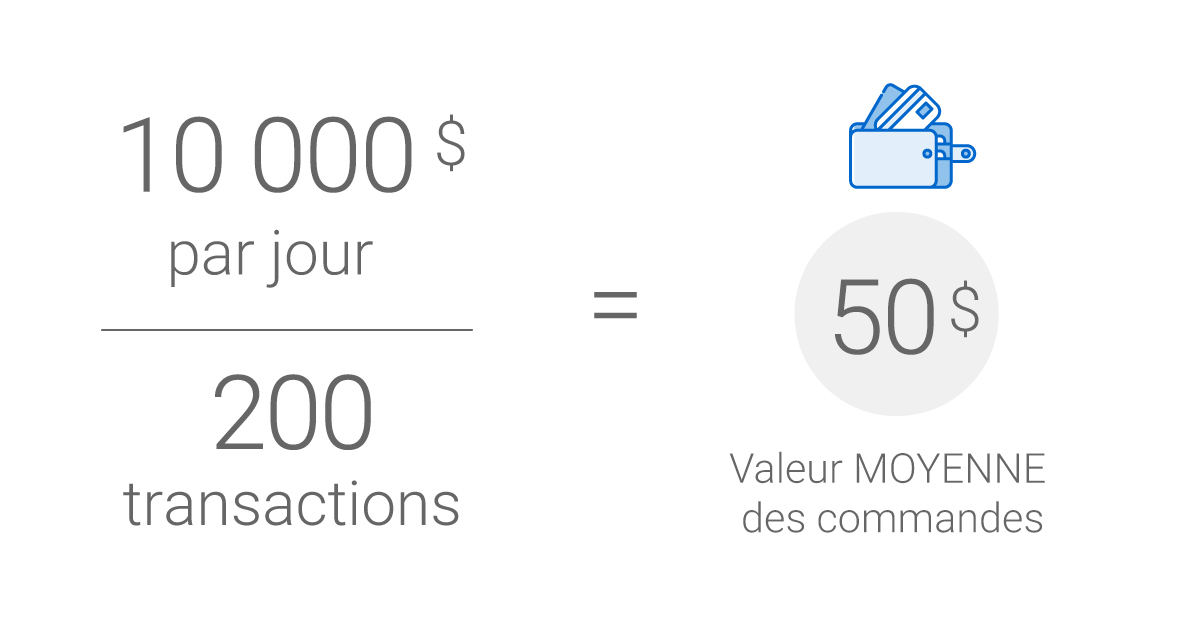 10 000 $
par jour

200
transactions

=

50 $

Valeur MOYENNE
des commandes