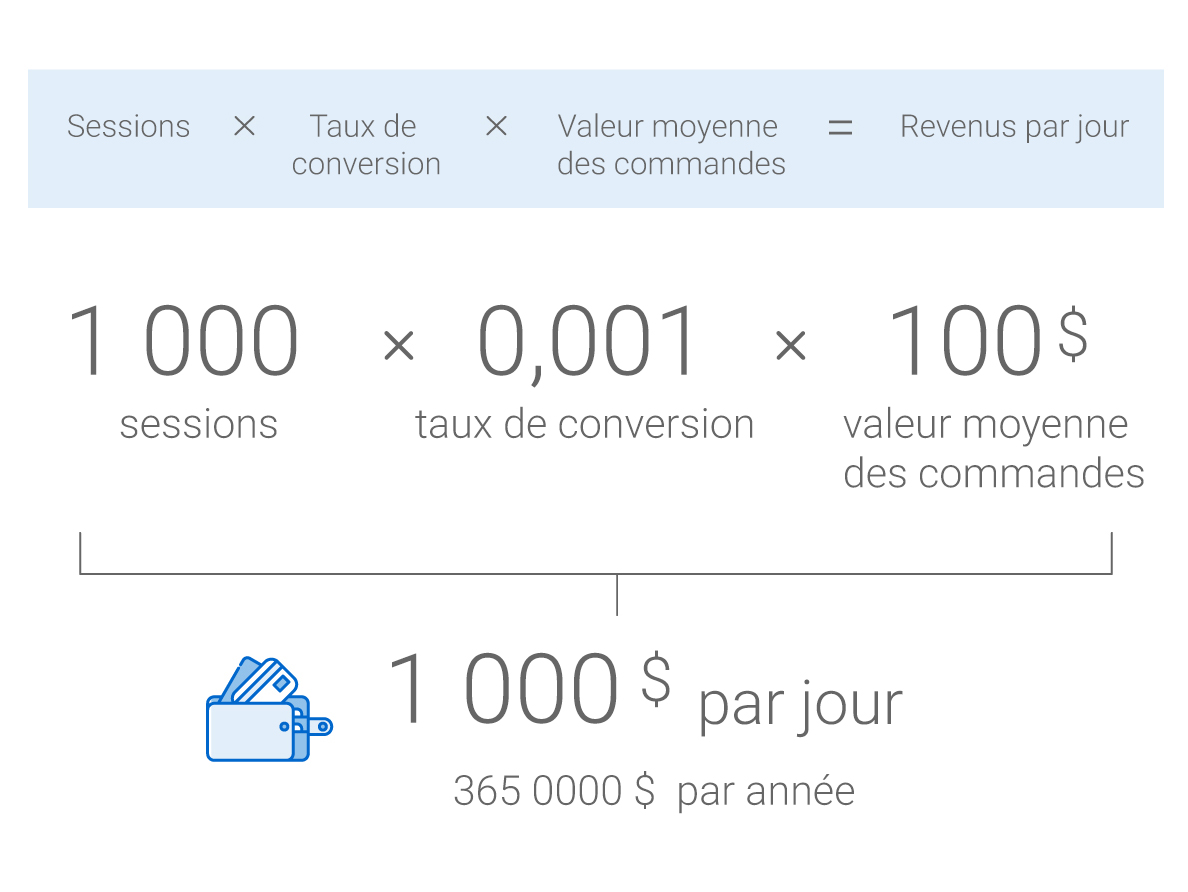 Sessions × Taux de conversion × Valeur moyenne des commandes = Revenus par jour

1 000 sessions × 0,001 taux de conversion × 100 $ valeur moyenne des commandes

1 000 $ par jour

365 0000 $ par année