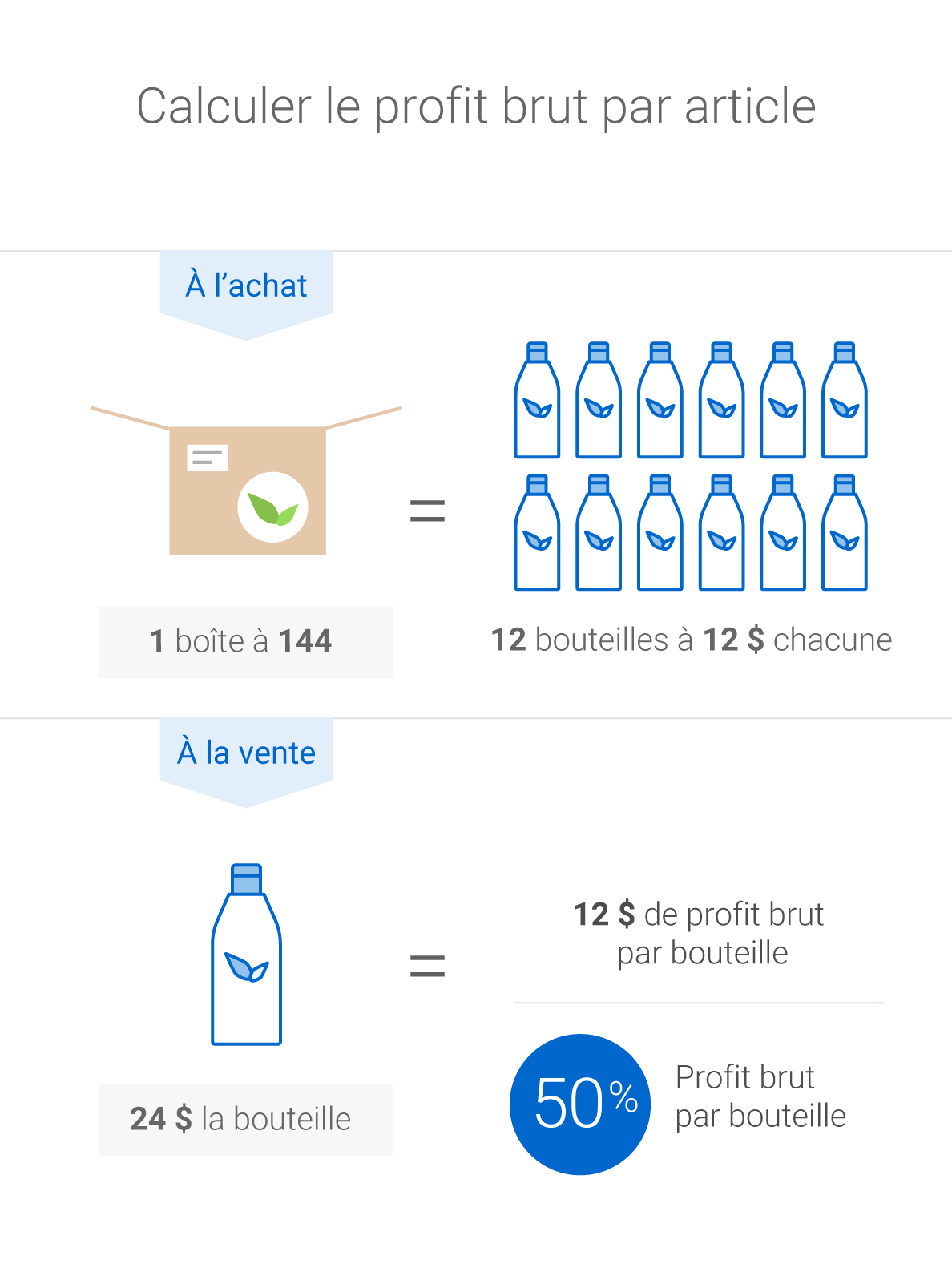 Calculer le profit brut par article

À l'achat

1 boîte à 144

=

12 bouteilles à 12 $ chacune

À la vente

24 $ la bouteille

=

12 $ de profit brut par bouteille

50 %

Profit brut par bouteille