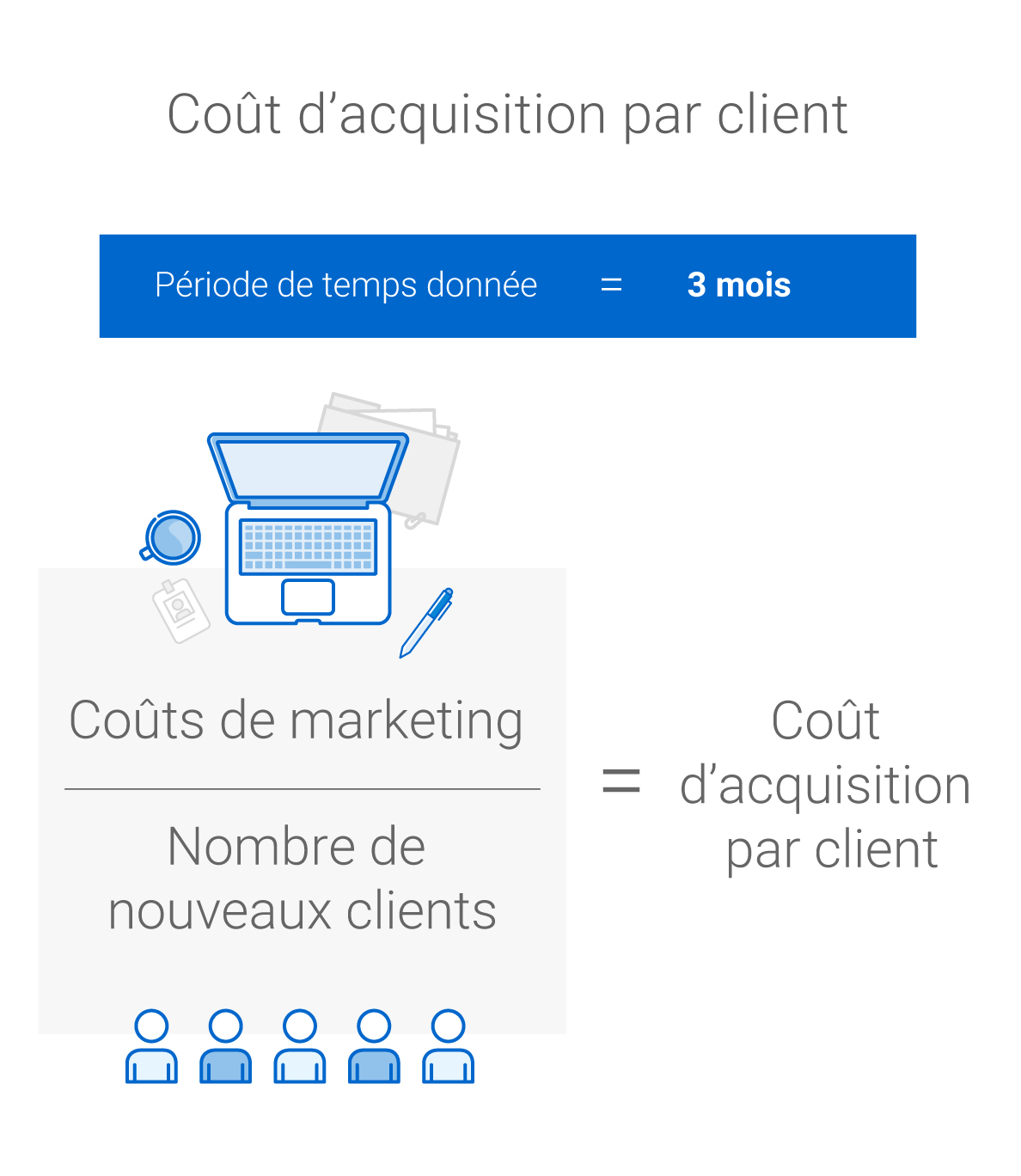 Coût d’acquisition par client

Période de temps donnée = 3 mois

Coûts de marketing

Nombre de nouveaux clients

= Coût d’acquisition par client