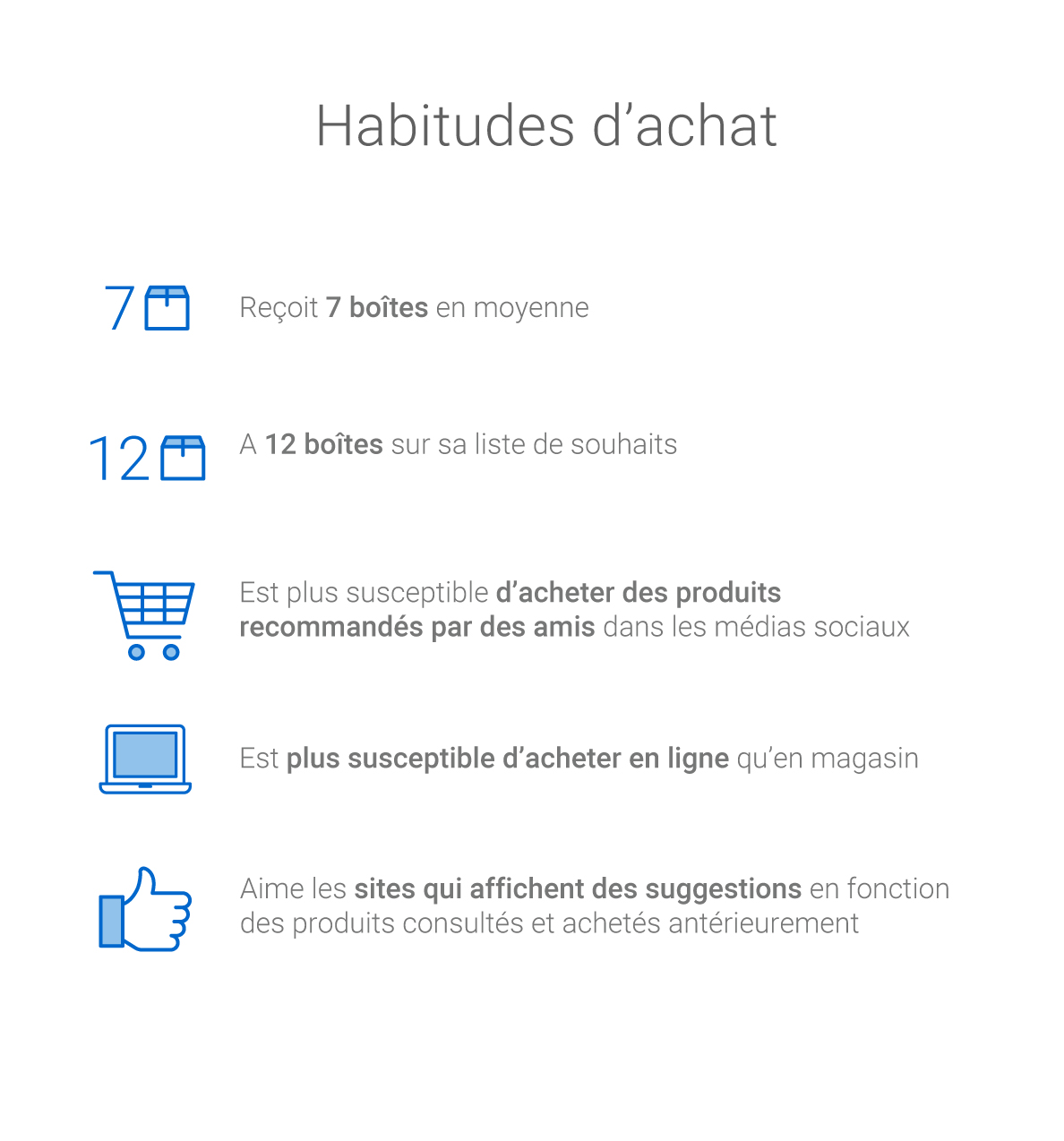 Habitudes d’achat

7 Reçoit 7 boîtes en moyenne

12 A 12 boîtes sur sa liste de souhaits

Est plus susceptible d’acheter des produits recommandés par des amis dans les médias sociaux

Est plus susceptible d’acheter en ligne qu’en magasin

Aime les sites qui affichent des suggestions en fonction des produits consultés et achetés antérieurement