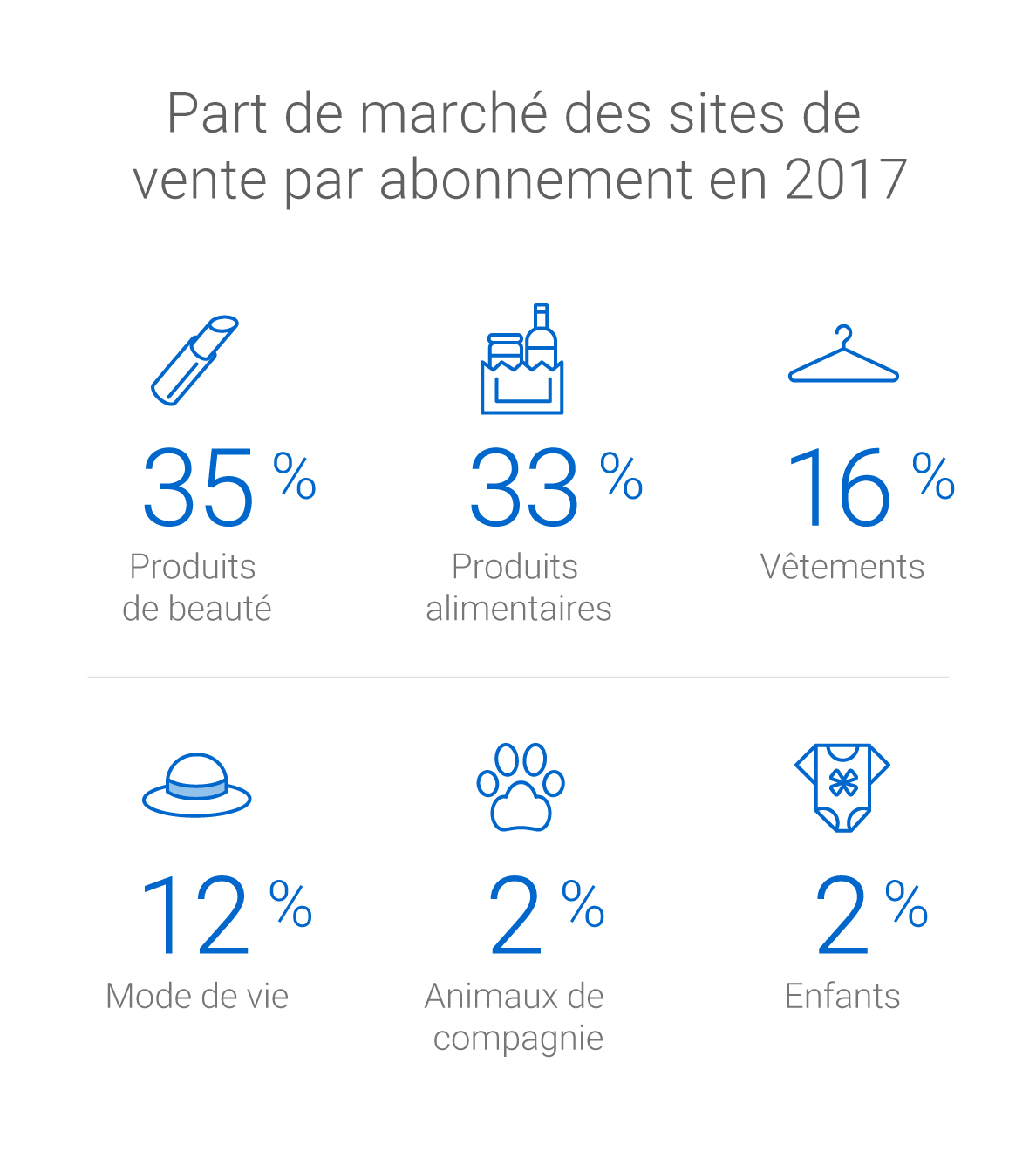 Part de marché des sites de vente par abonnement en 2017

35 %
Produits de beauté

33 %
Produits alimentaires

16 %
Vêtements

12 %
Mode de vie

2 %
Animaux de compagnie

2 %
Enfants