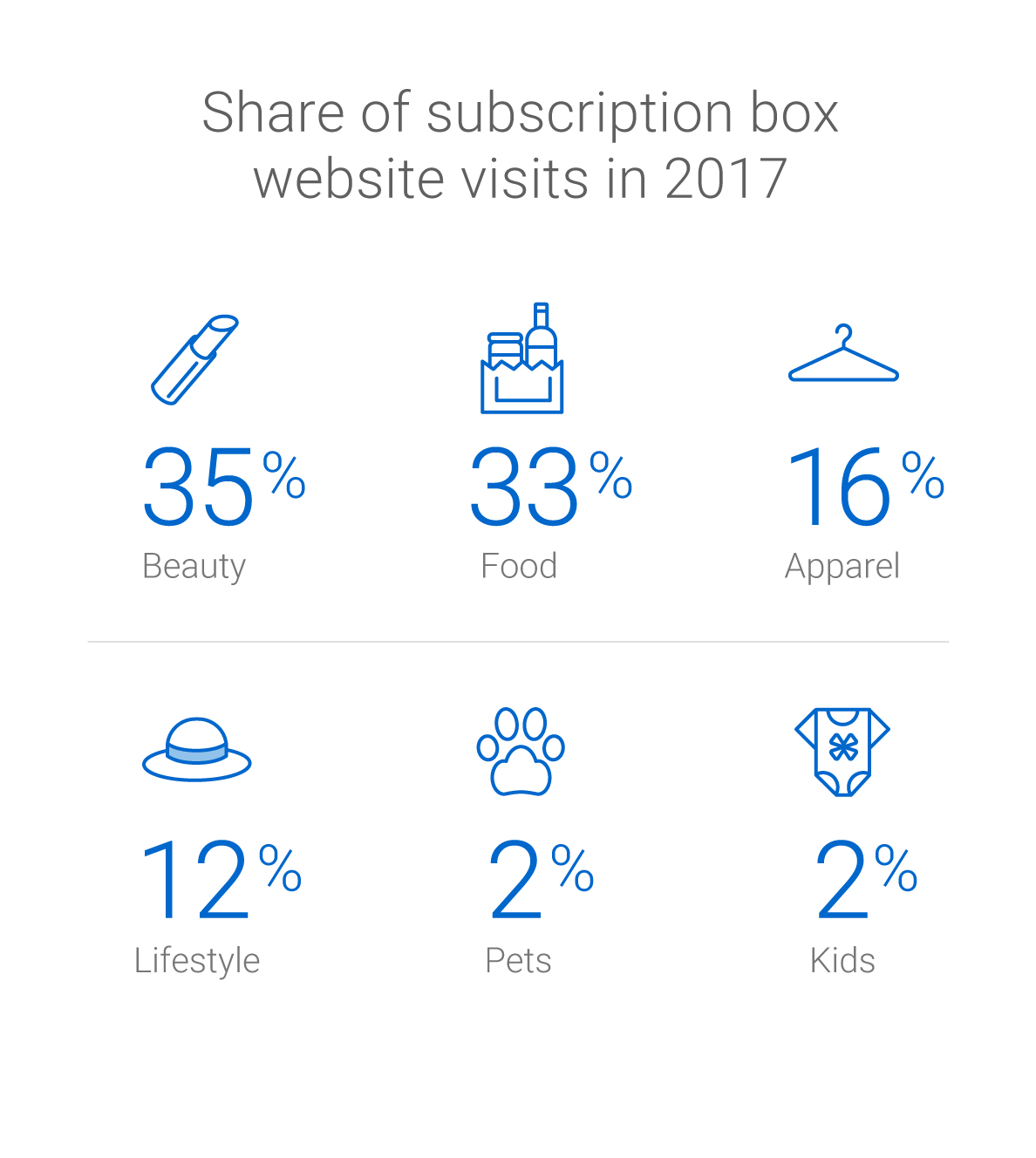 Share of subscription box website visits in 2017

35%
Beauty

33%
Food

16%
Apparel

12%
Lifestyle

2%
Pets

2%
Kids