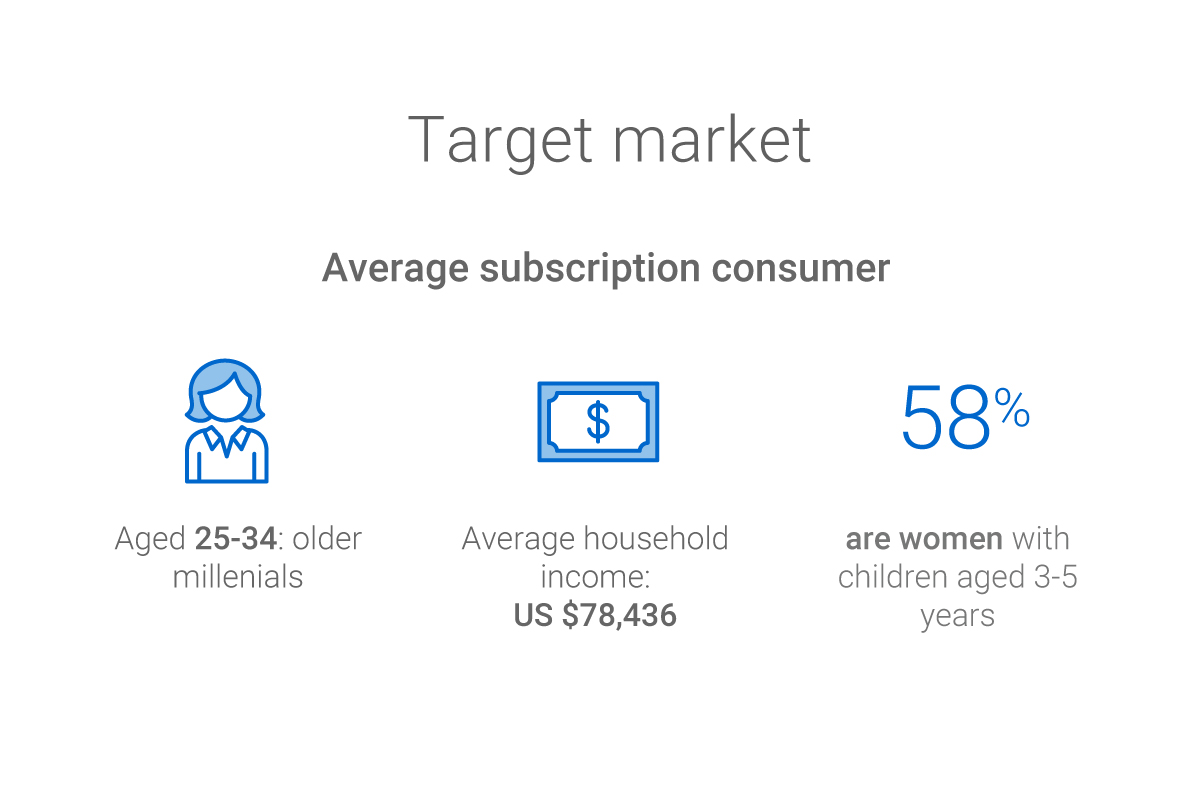 Target market

Average subscription consumer

Aged 25-34: older millenials

$

Average household income: US $78,436

58%

are women with children aged 3-5 years