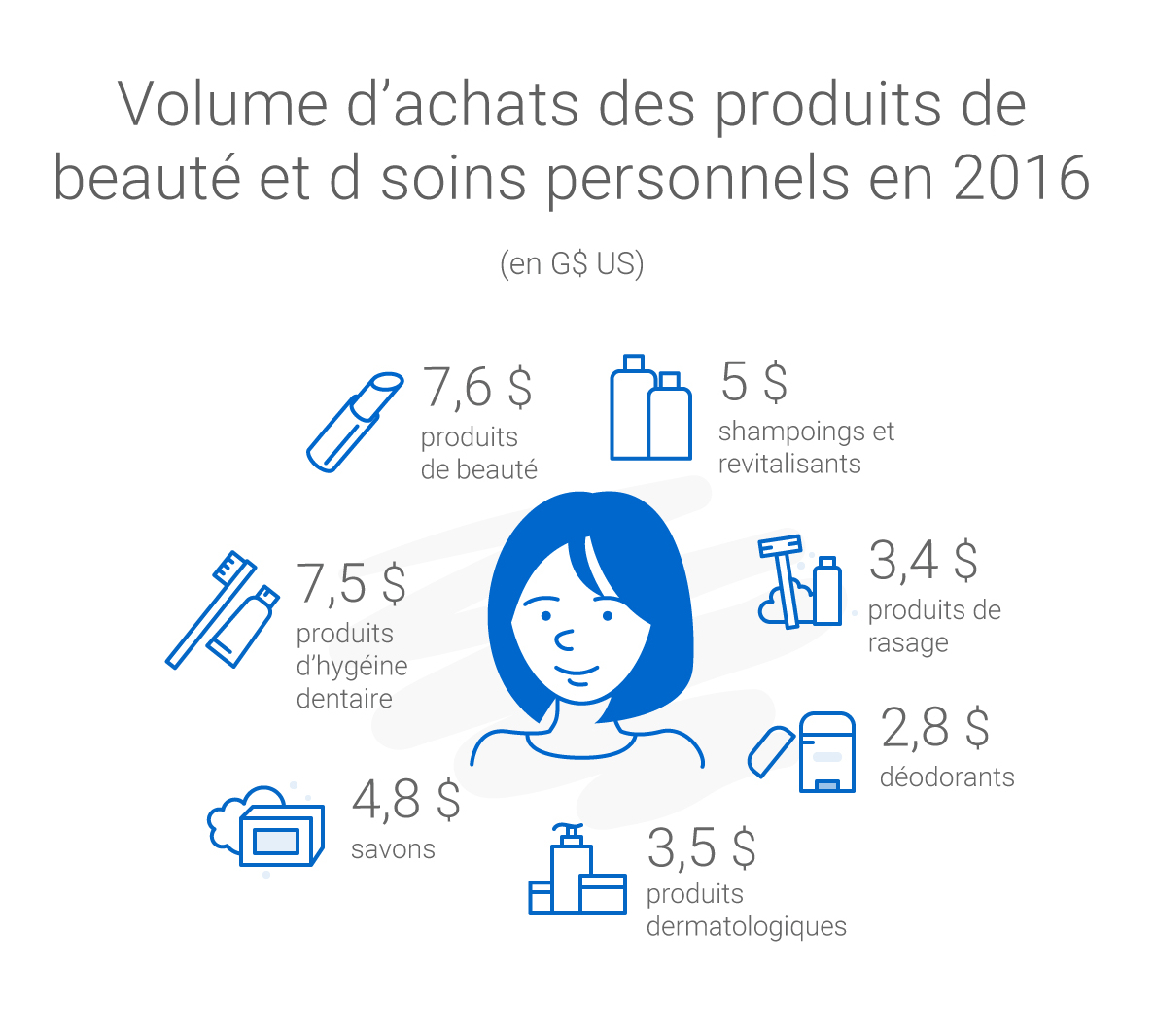 Volume d’achats des produits de beauté et d soins personnels en 2016

(en G$ US)

7,6 $
produits de beauté

5 $
shampoings et revitalisants

7,5 $
produits d’hygéine dentaire

3,4 $
produits de rasage

2,8 $
déodorants

4,8 $
savons

3,5 $
produits dermatologiques