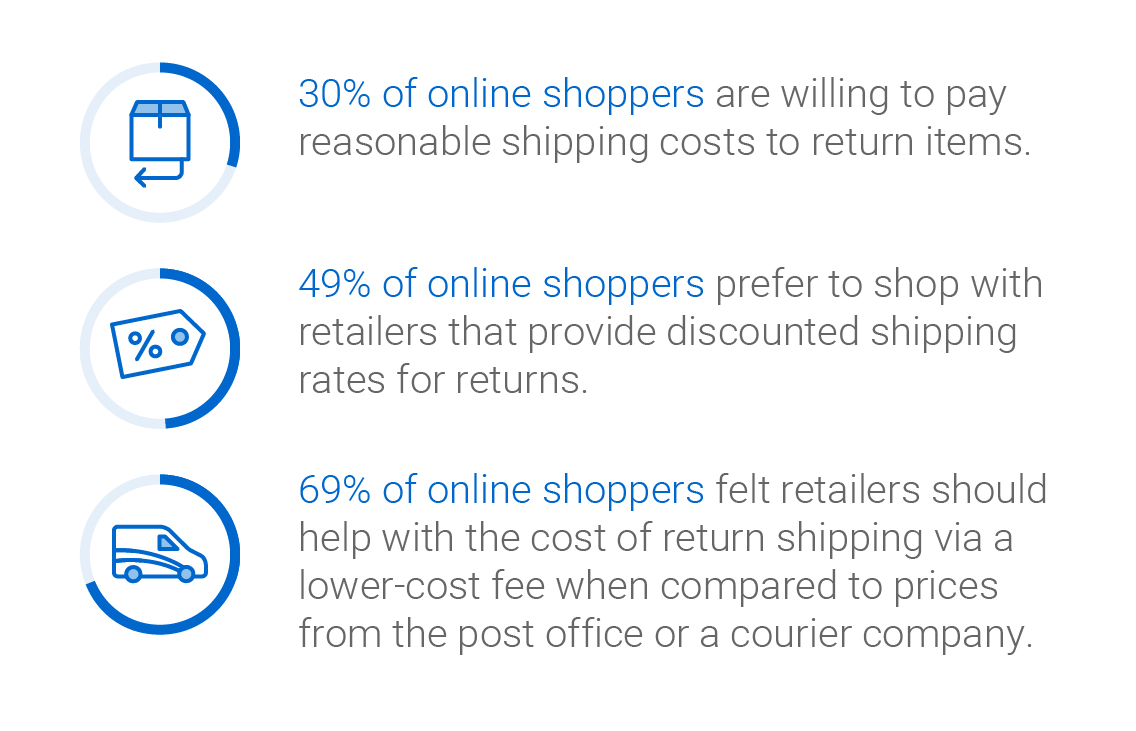 30% of online shoppers are willing to pay reasonable shipping costs to return items.

%

49% of online shoppers prefer to shop with retailers that provide discounted shipping rates for returns.

69% of online shoppers felt retailers should help with the cost of return shipping via a lower-cost fee when compared to prices from the post office or a courier company.