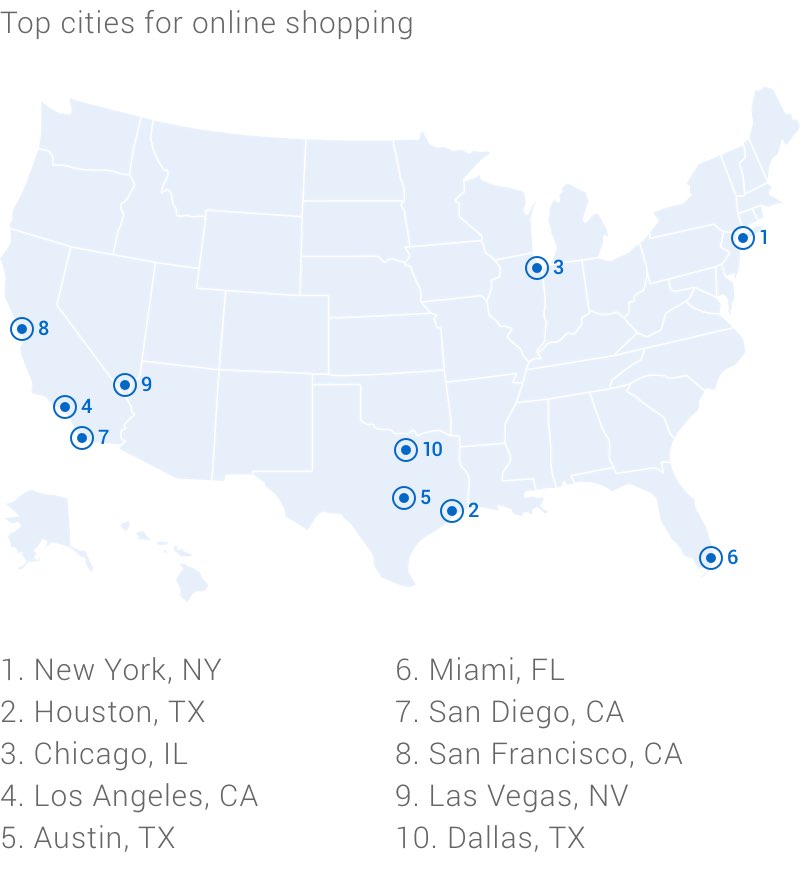 Top cities for online shopping

1
3
8
9
4
7
10
5
2
6

1. New York, NY
2. Houston, TX
3. Chicago, IL
4. Los Angeles, CA
5. Austin, TX

6. Miami, FL
7. San Diego, CA
8. San Francisco, CA
9. Las Vegas, NV
10. Dallas, TX