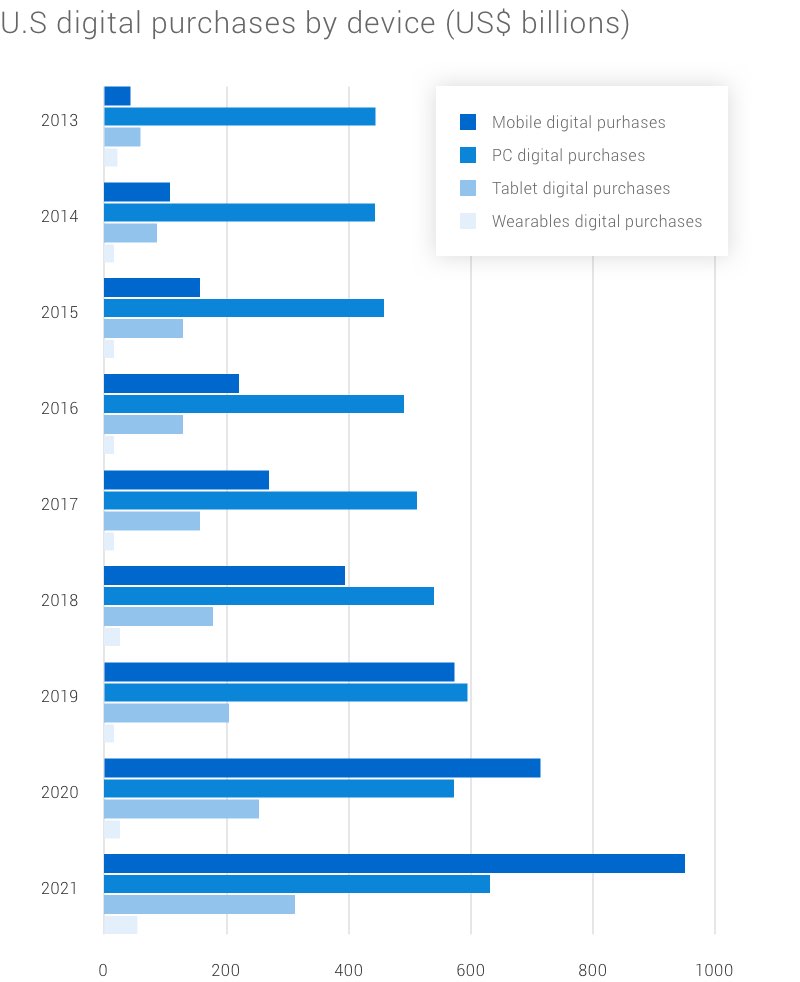 U.S digital purchases by device (US$ billions)

Mobile digital purhases
PC digital purchases
Tablet digital purchases
Wearables digital purchases

2013
2014
2015
2016
2017
2018
2019
2020
2021

0
200
400
600
800
1000