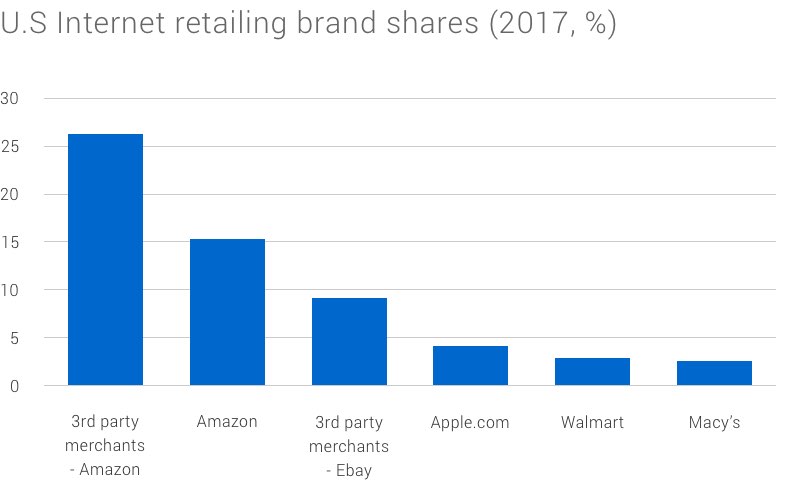 U.S Internet retailing brand shares (2017, %)

30
25
20
15
10
5
0

3rd party merchants - Amazon
Amazon
3rd party merchants - Ebay
Apple.com
Walmart
Macy's