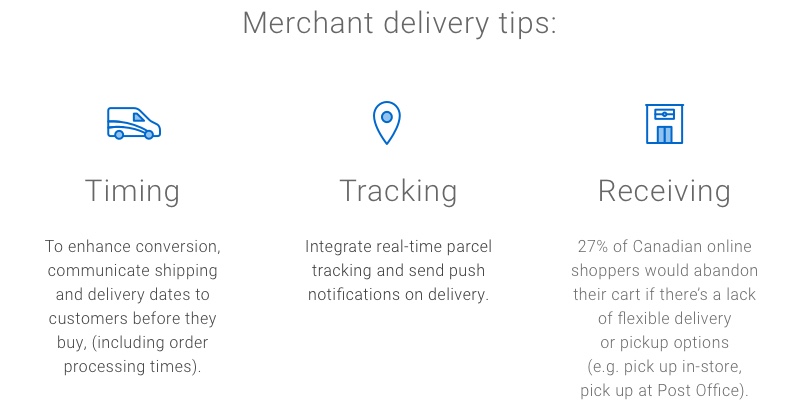 Merchant delivery tips:

Timing

To enhance conversion, communicate shipping and delivery dates to customers before they buy, (including order processing times).

Tracking

Integrate real-time parcel tracking and send push notifications on delivery.

Receiving

27% of Canadian online shoppers would abandon their cart if there's a lack of flexible delivery or pickup options (e.g. pick up in-store, pick up at Post Office).