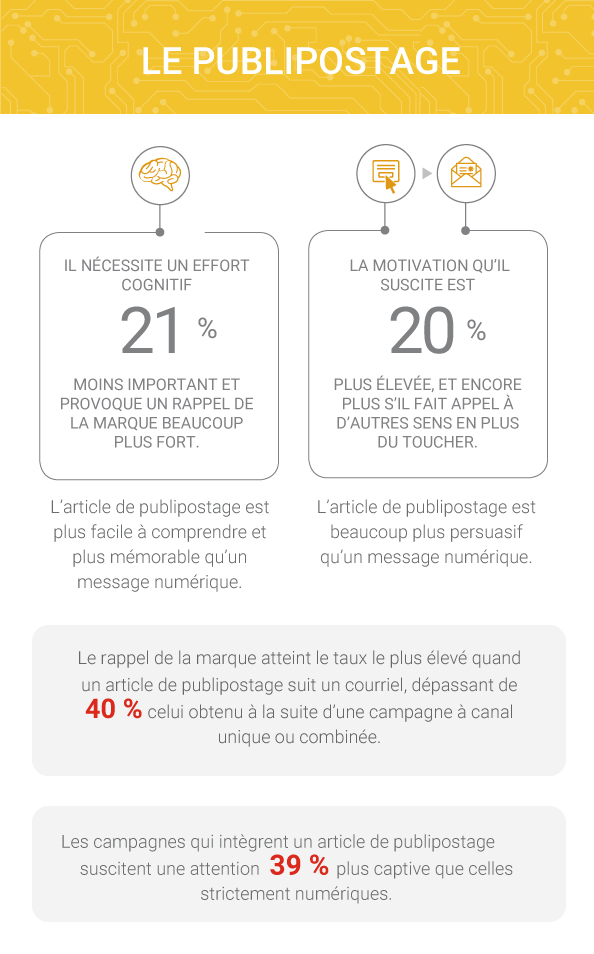 LE PUBLIPOSTAGE

IL NÉCESSITE UN EFFORT COGNITIF

21 %

MOINS IMPORTANT ET PROVOQUE UN RAPPEL DE LA MARQUE BEAUCOUP PLUS FORT.

L'article de publipostage est plus facile à comprendre et plus mémorable qu'un message numérique.

LA MOTIVATION QU'IL SUSCITE EST

20 %

PLUS ÉLEVÉE, ET ENCORE PLUS S'IL FAIT APPEL À D'AUTRES SENS EN PLUS DU TOUCHER.

L'article de publipostage est beaucoup plus persuasif qu'un message numérique.

Le rappel de la marque atteint le taux le plus élevé quand un article de publipostage suit un courriel, dépassant de 40 % celui obtenu à la suite d'une campagne à canal unique ou combinée.

Les campagnes qui intègrent un article de publipostage suscitent une attention 39 % plus captive que celles strictement numériques.