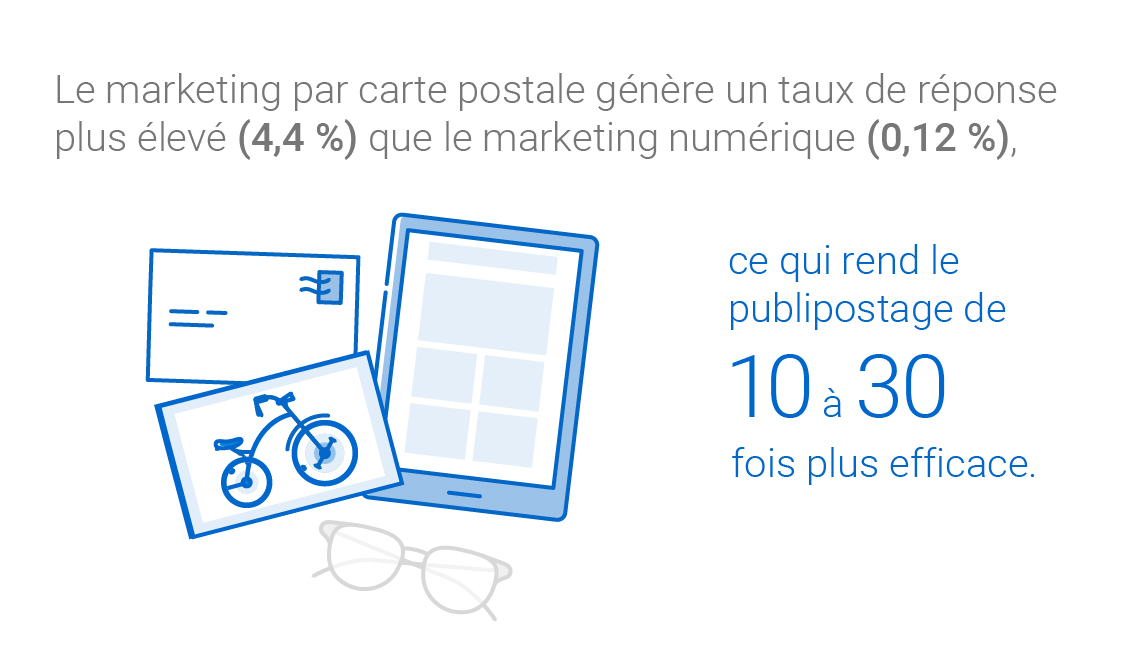 Le marketing par carte postale génère un taux de réponse plus élevé (4,4 %) que le marketing numérique (0,12 %),

ce qui rend le publipostage de 10 à 30 fois plus efficace.