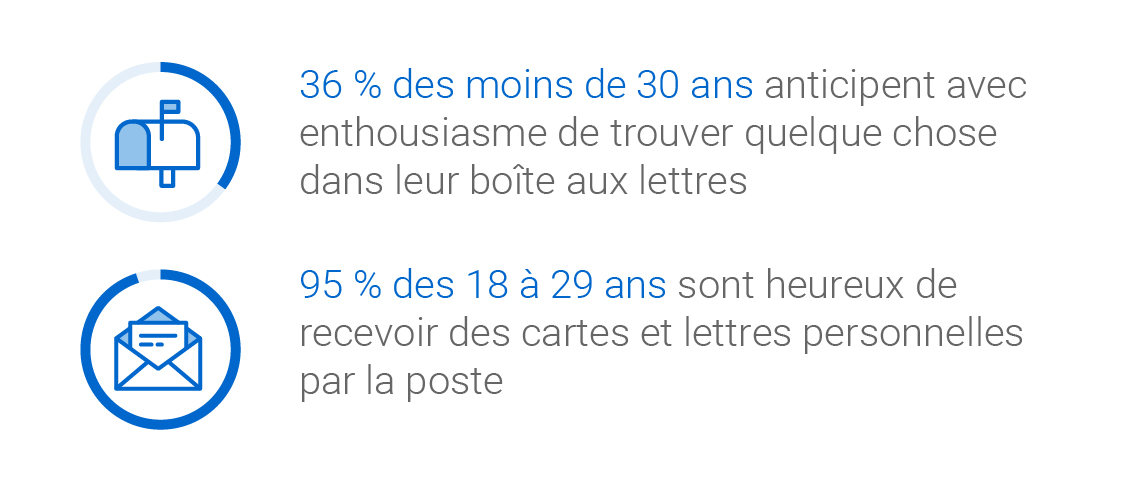 36 % des moins de 30 ans anticipent avec enthousiasme de trouver quelque chose dans leur boîte aux lettres

95 % des 18 à 29 ans sont heureux de recevoir des cartes et lettres personnelles par la poste