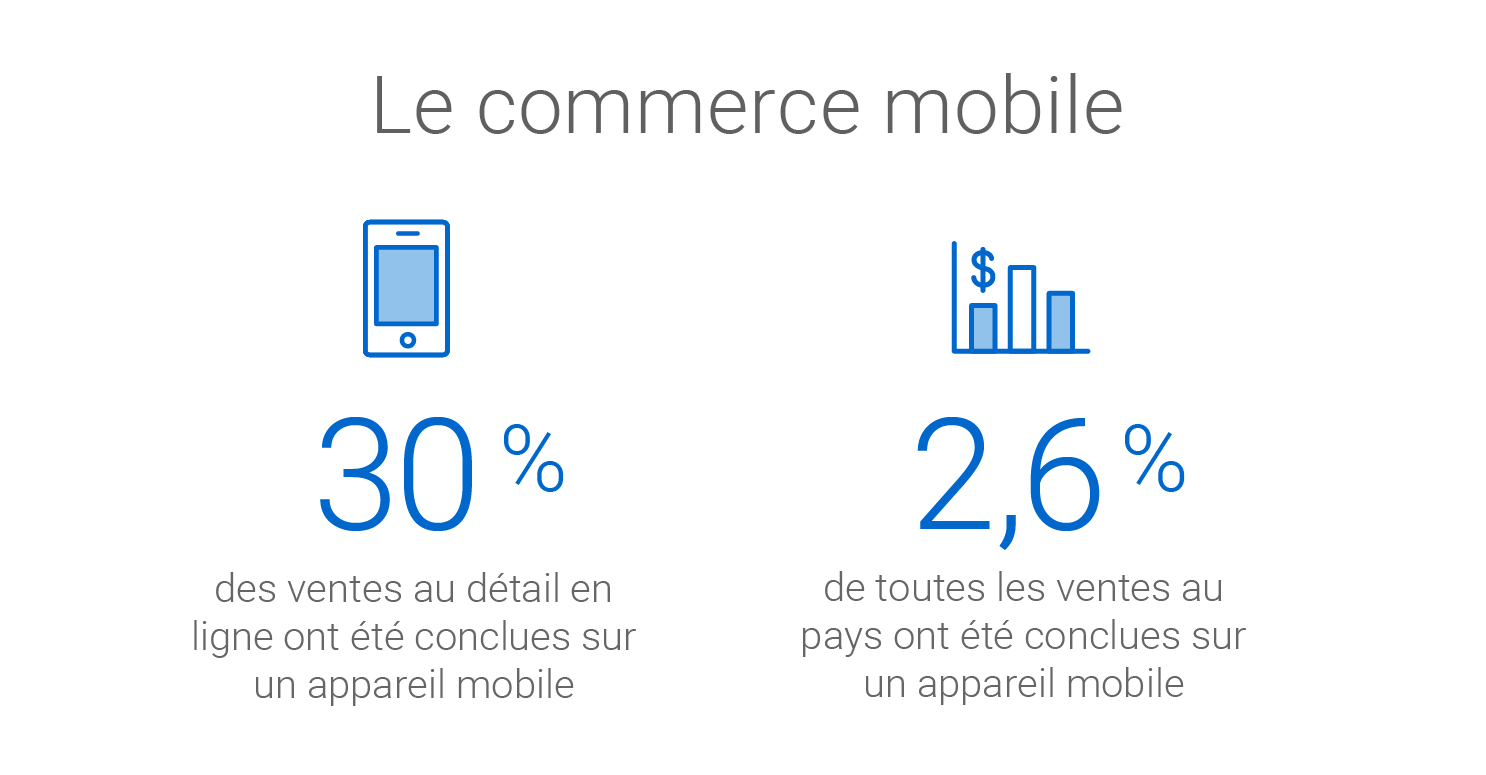 Le commerce mobile

30 %
des ventes au détail en ligne ont été conclues sur un appareil mobile

$

2,6 %
de toutes les ventes au pays ont été conclues sur un appareil mobile