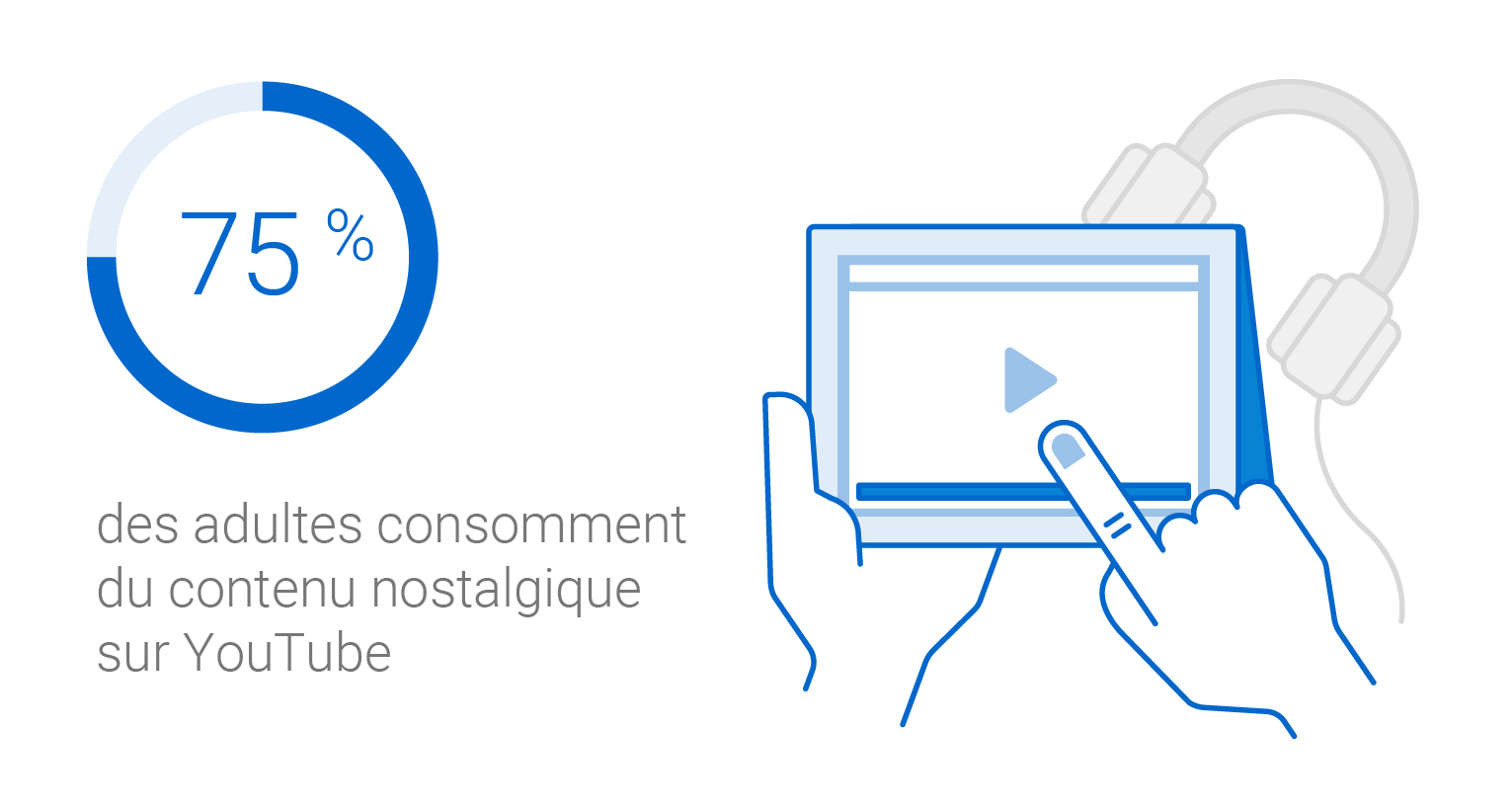 75 %

des adultes consomment du contenu nostalgique sur YouTube