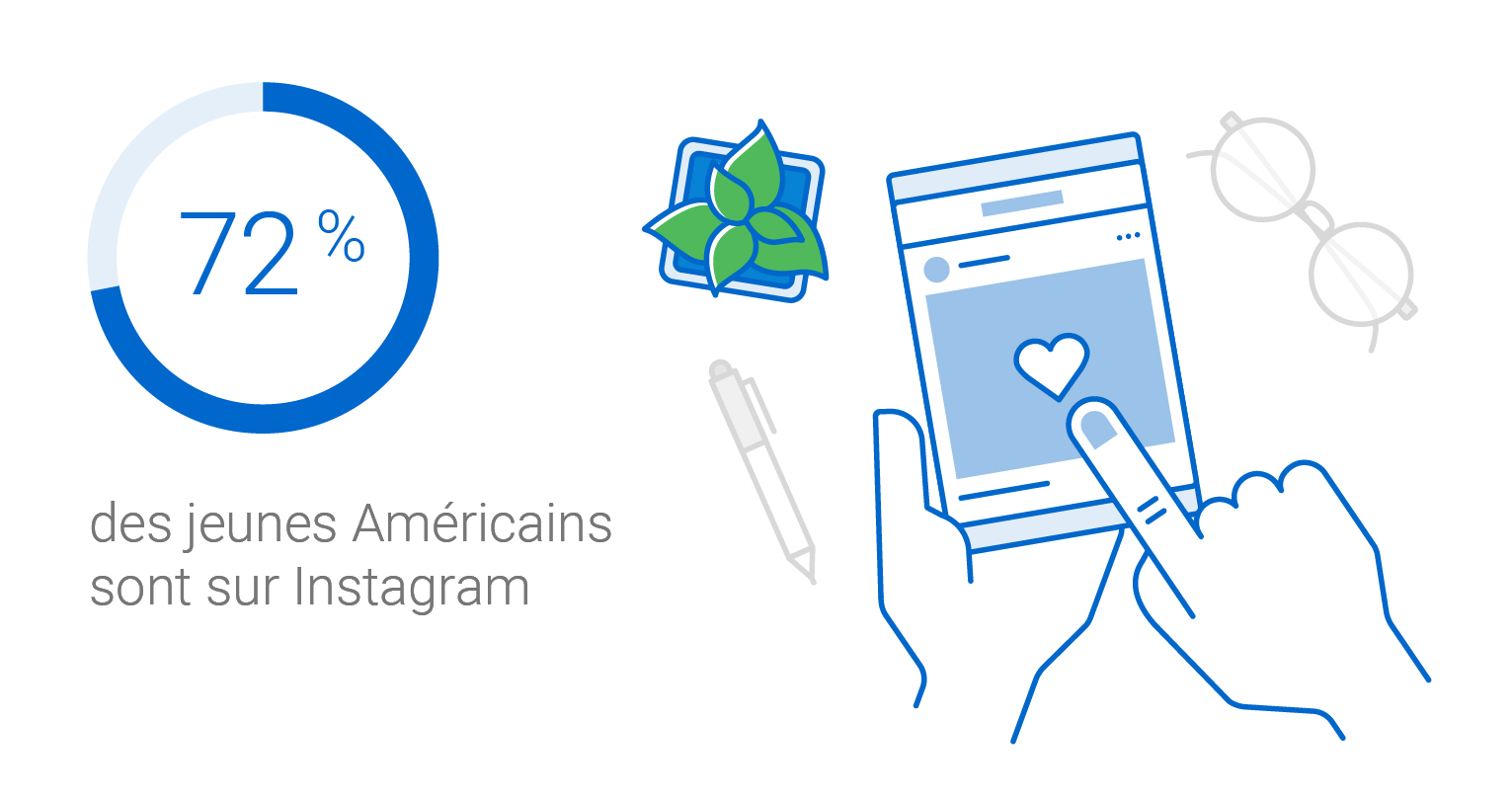 72 %

des jeunes Américains sont sur Instagram