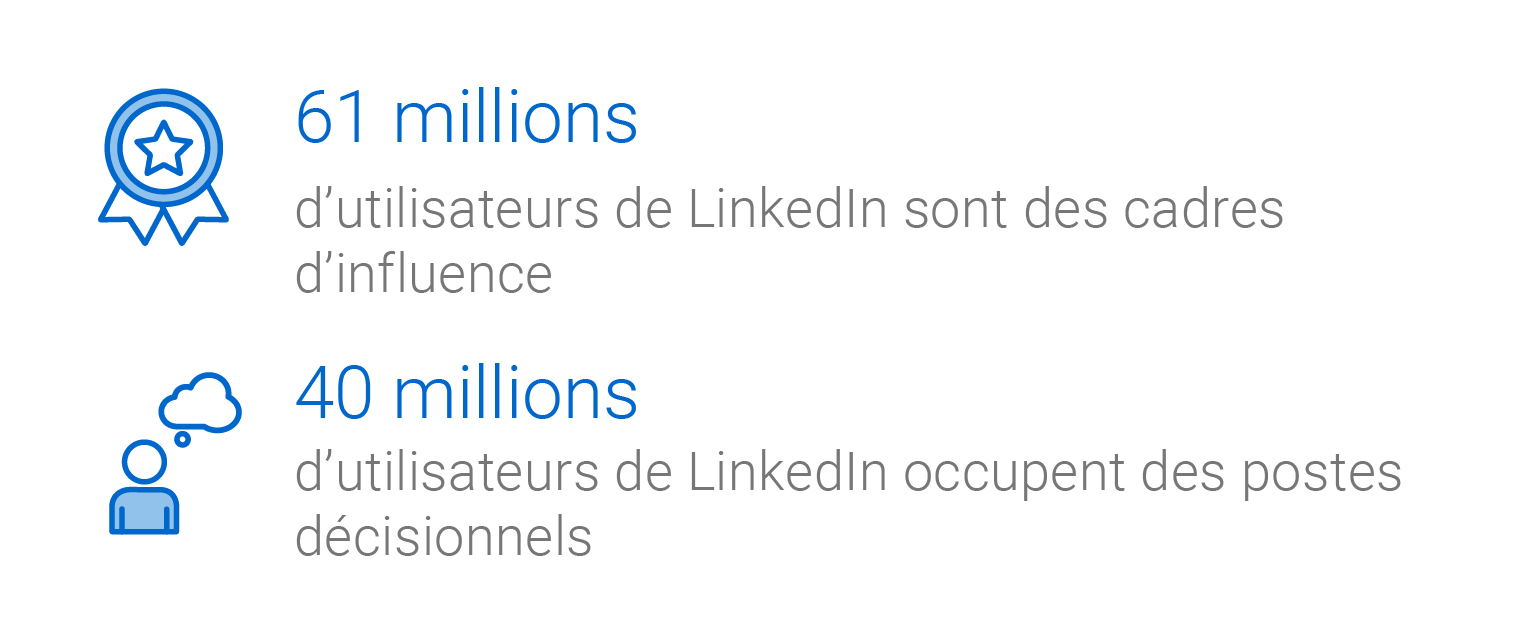 61 millions

d’utilisateurs de LinkedIn sont des cadres d’influence

40 millions

d’utilisateurs de LinkedIn occupent des postes décisionnels