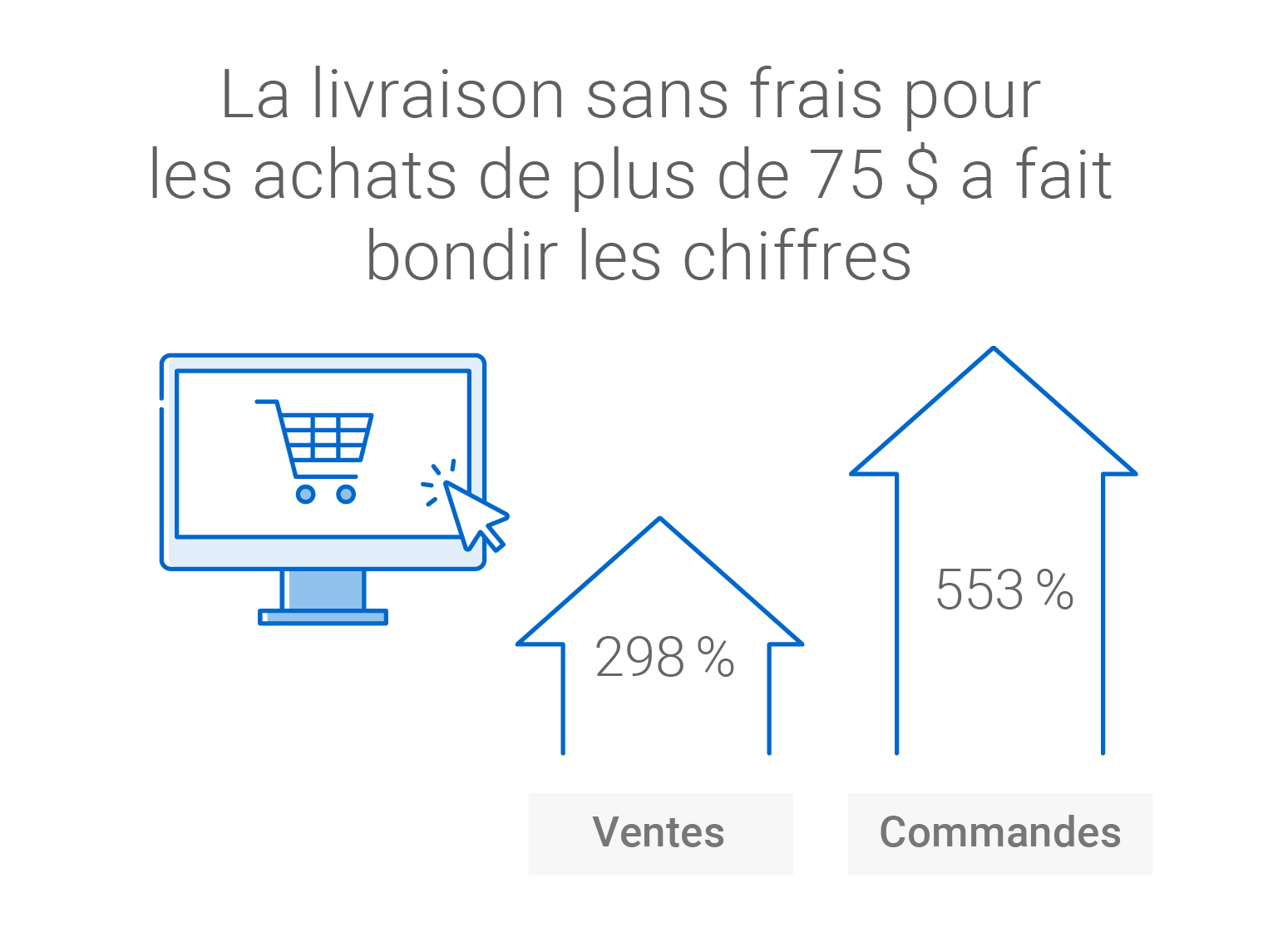 La livraison sans frais pour les achats de plus de 75 $ a fait bondir les chiffres

298 %

553 %

Ventes

Commandes