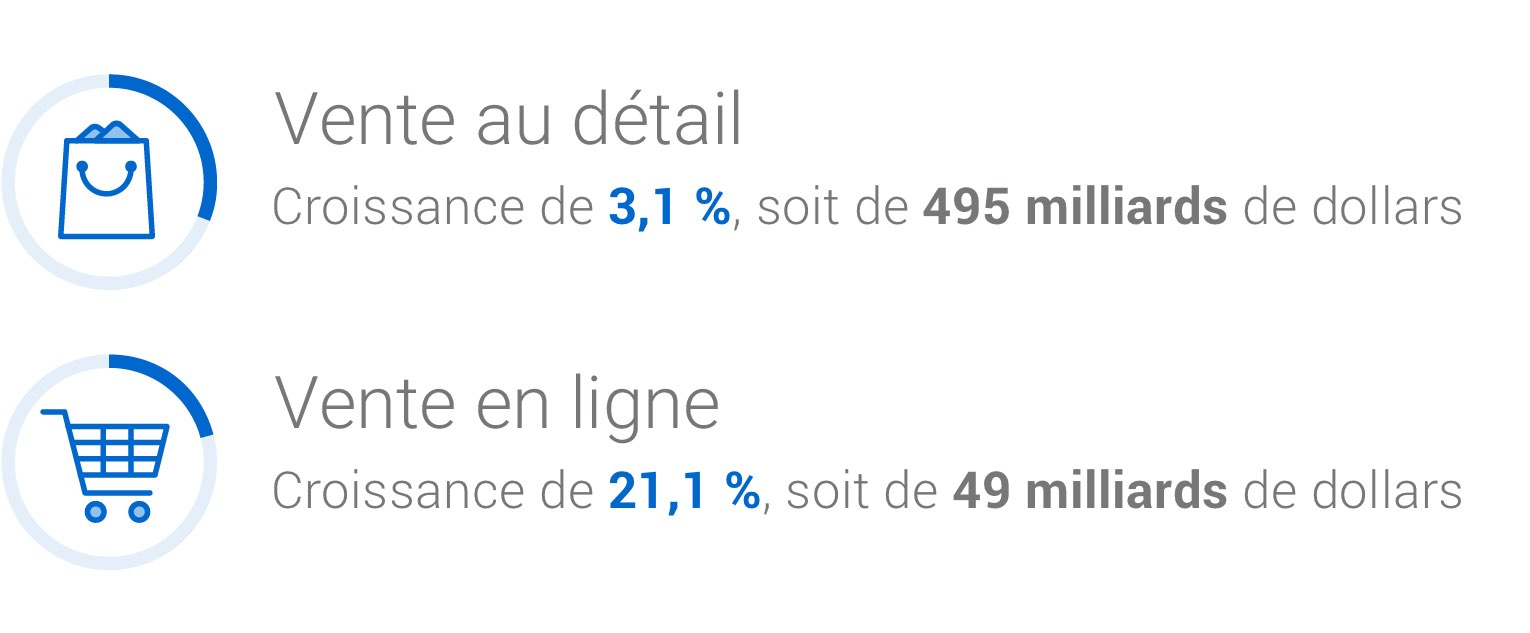 Vente au détail
Croissance de 3,1 %, soit de 495 milliards de dollars

Vente en ligne
Croissance de 21,1 %, soit de 49 milliards de dollars