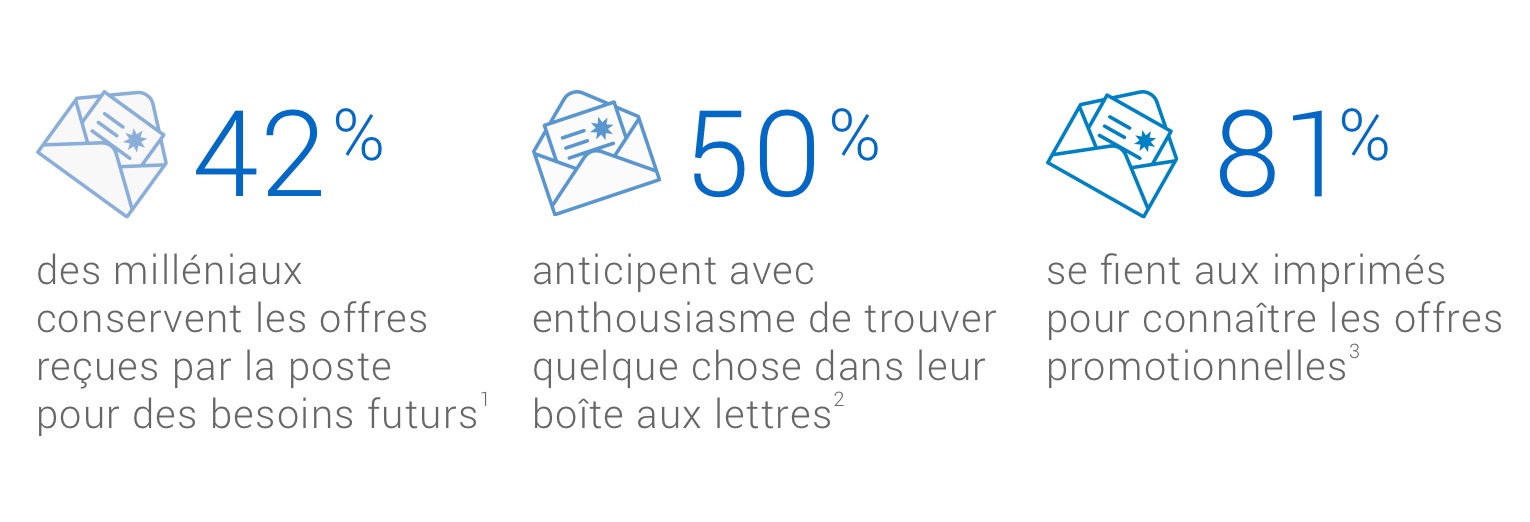 42%

des milléniaux conservent les offres reçues par la poste pour des besoins futurs$^1$

50%

anticipent avec enthousiasme de trouver quelque chose dans leur boîte aux lettres$^2$

81%

se fient aux imprimés pour connaître les offres promotionnelles$^3$