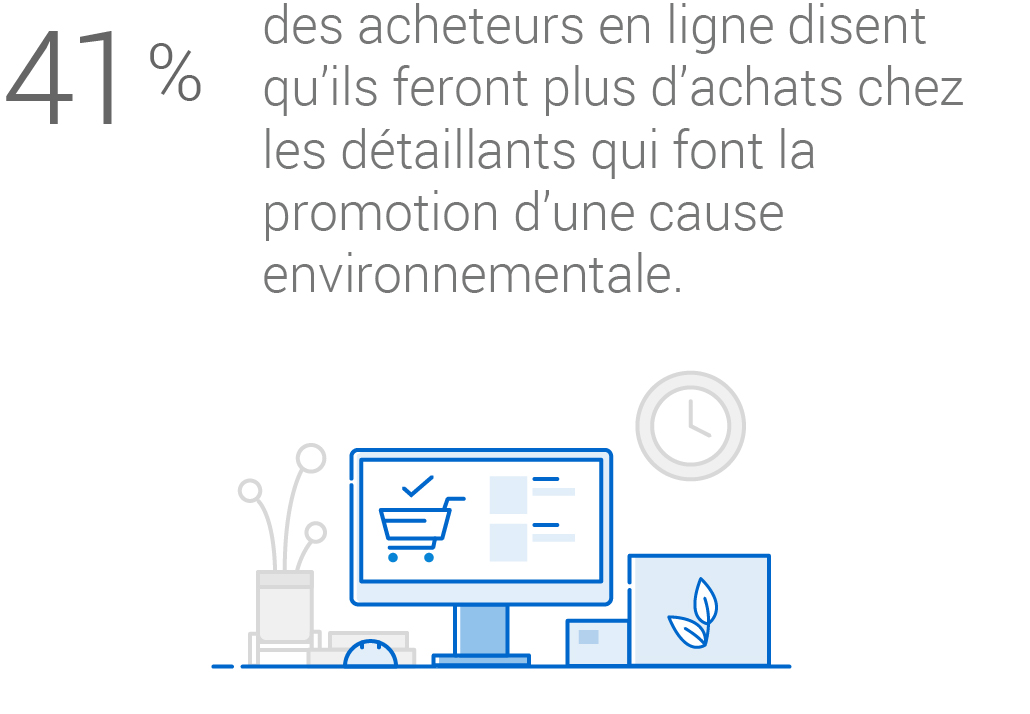 41 %

des acheteurs en ligne disent qu’ils feront plus d’achats chez les détaillants qui font la promotion d’une cause environnementale.