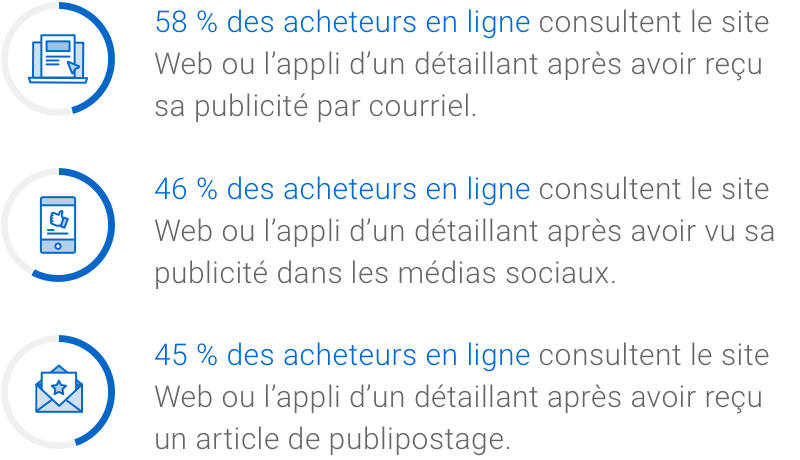 58 % des acheteurs en ligne consultent le site Web ou l’appli d’un détaillant après avoir reçu sa publicité par courriel.

46 % des acheteurs en ligne consultent le site Web ou l’appli d’un détaillant après avoir vu sa publicité dans les médias sociaux.

45 % des acheteurs en ligne consultent le site Web ou l’appli d’un détaillant après avoir reçu un article de publipostage.